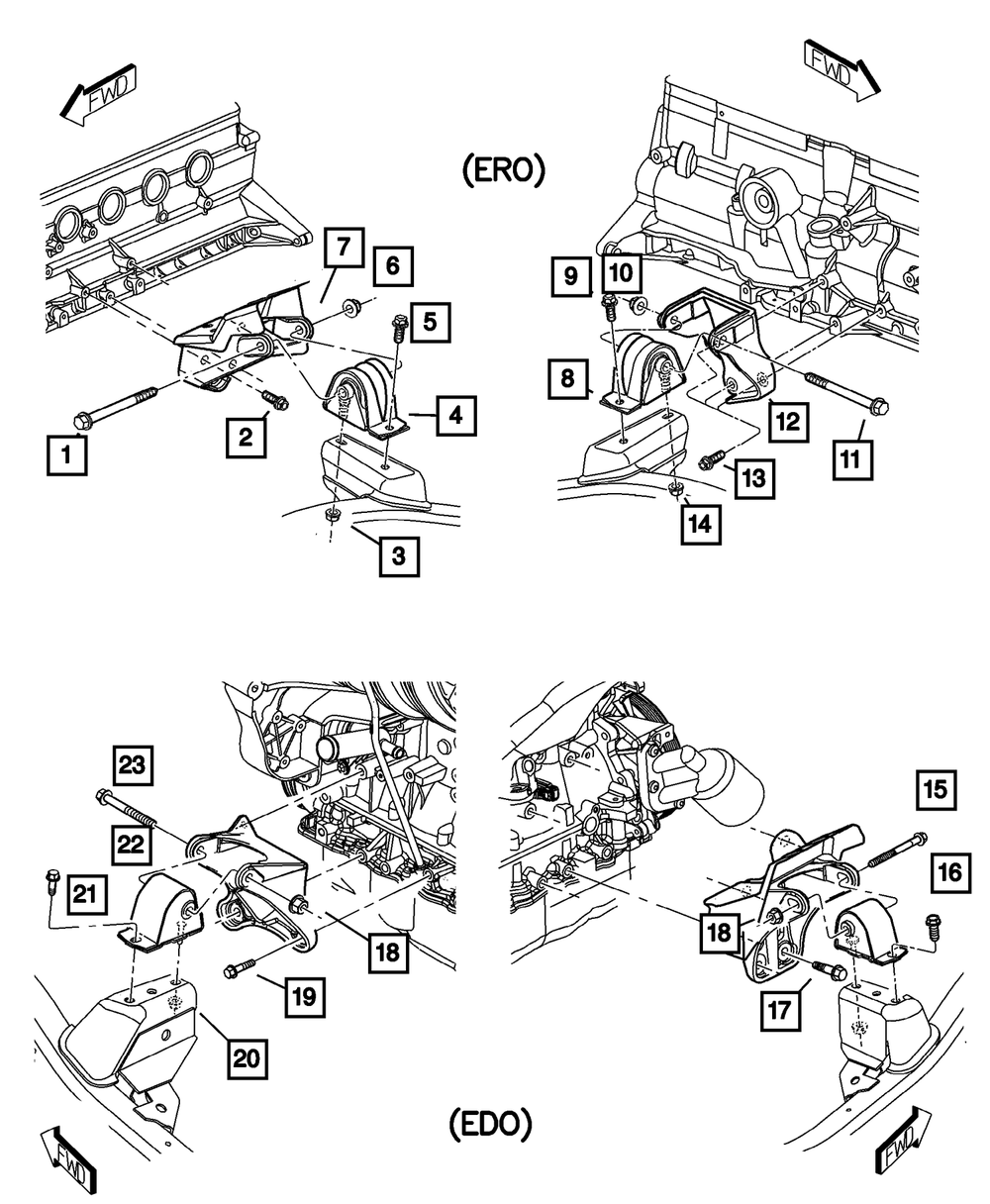 FWD

FWD

(ERO)

7
6
5
4
1
2
3

9
10
8
12
11
13
14

23
22
21
18
19
20

15
16
18
17

(EDO)

FWD

FWD