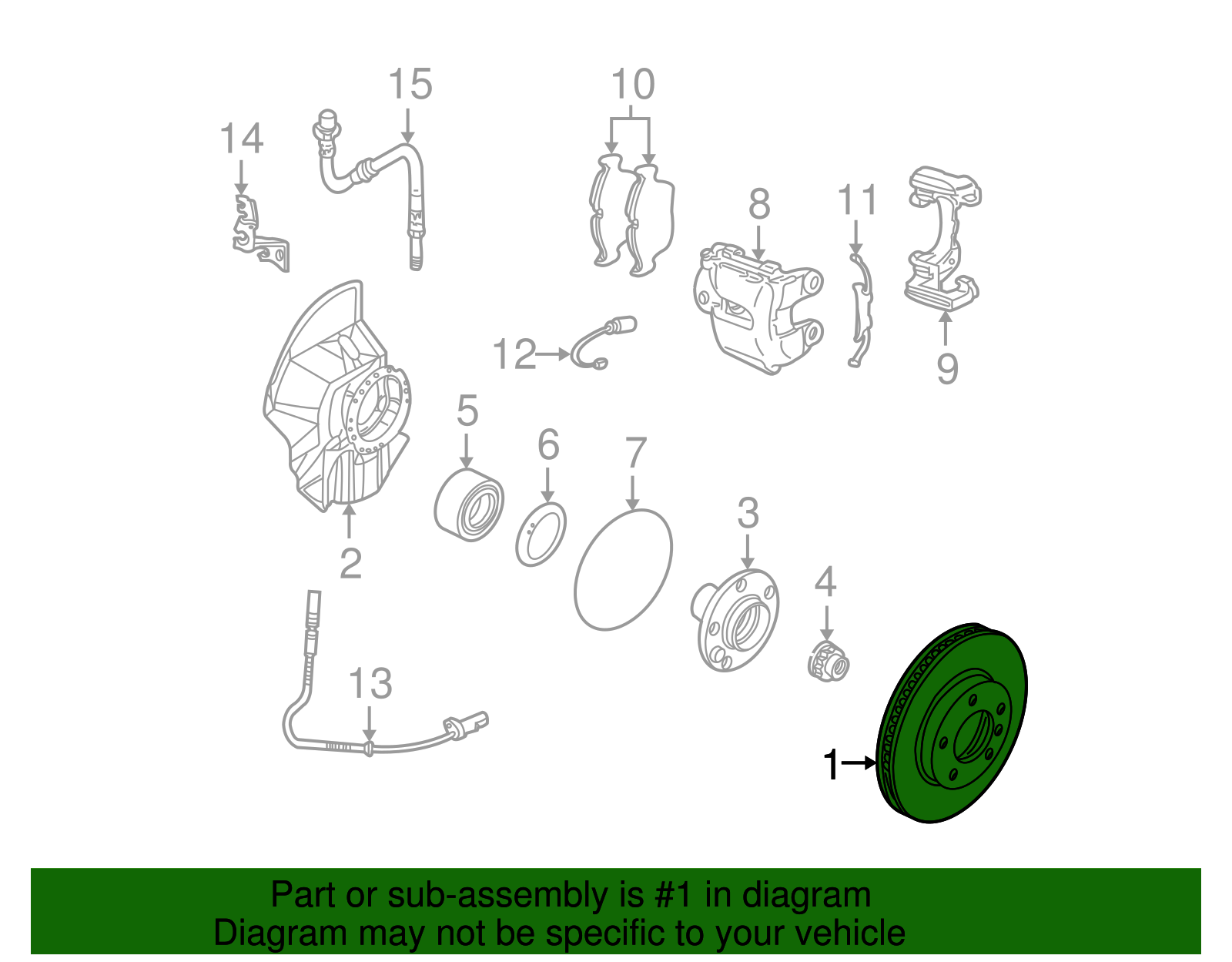 15
10
14
8
11
12
9
5
6
7
2
3
4
13
1

Part or sub-assembly is #1 in diagram
Diagram may not be specific to your vehicle