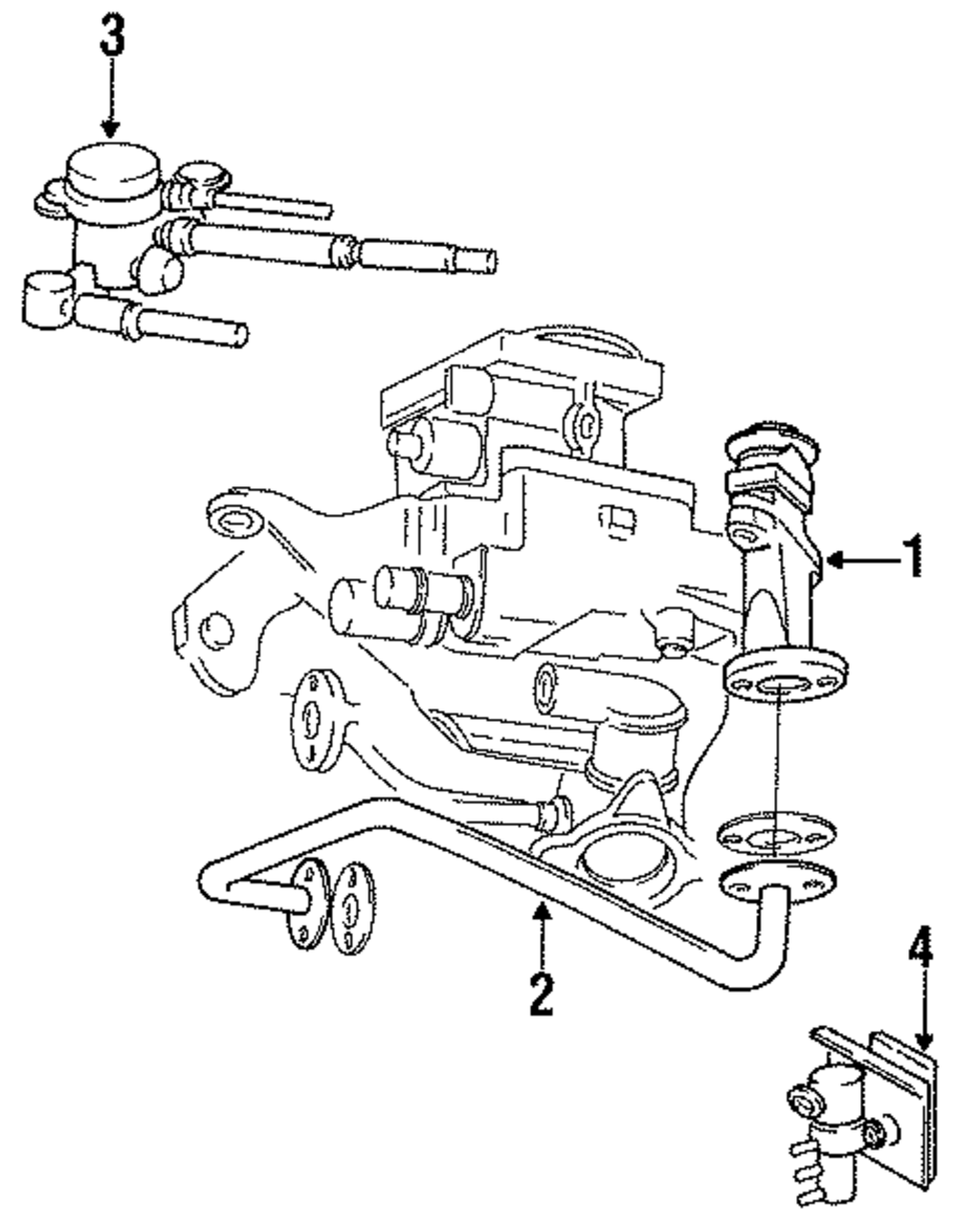 3
1
2
4