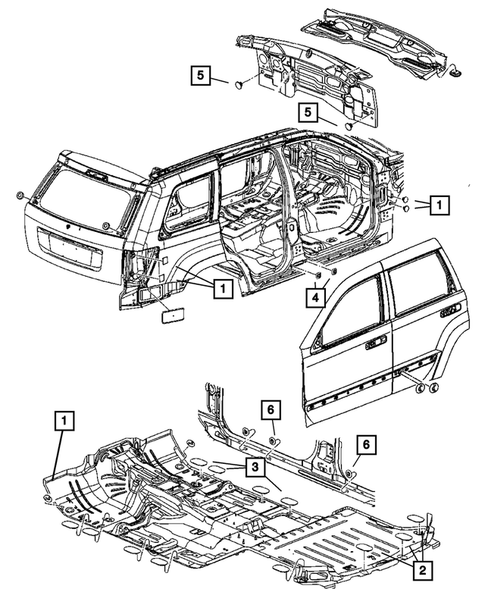 5
5
1
1
4
1
6
6
3
2