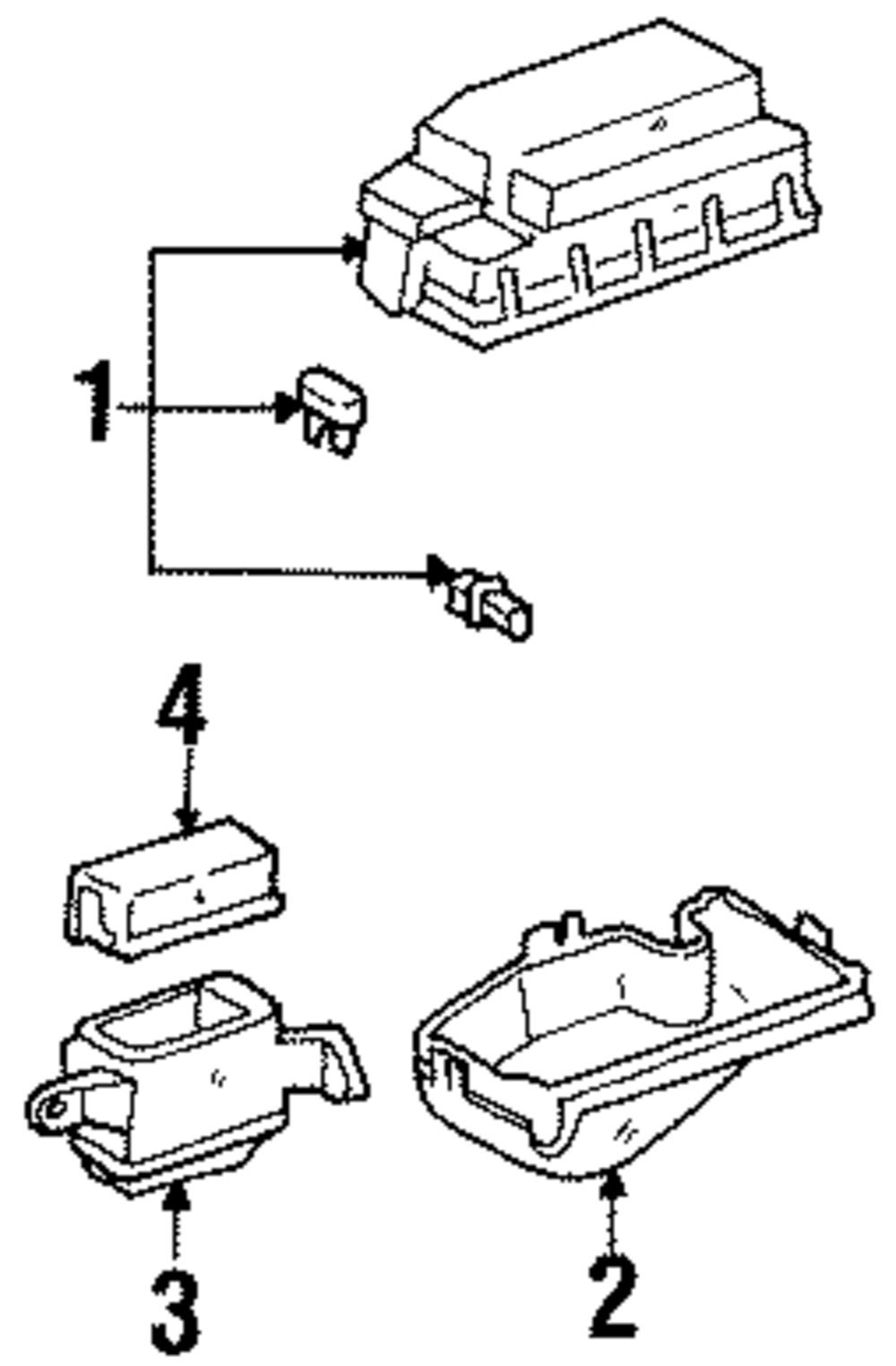 1
4
3
2