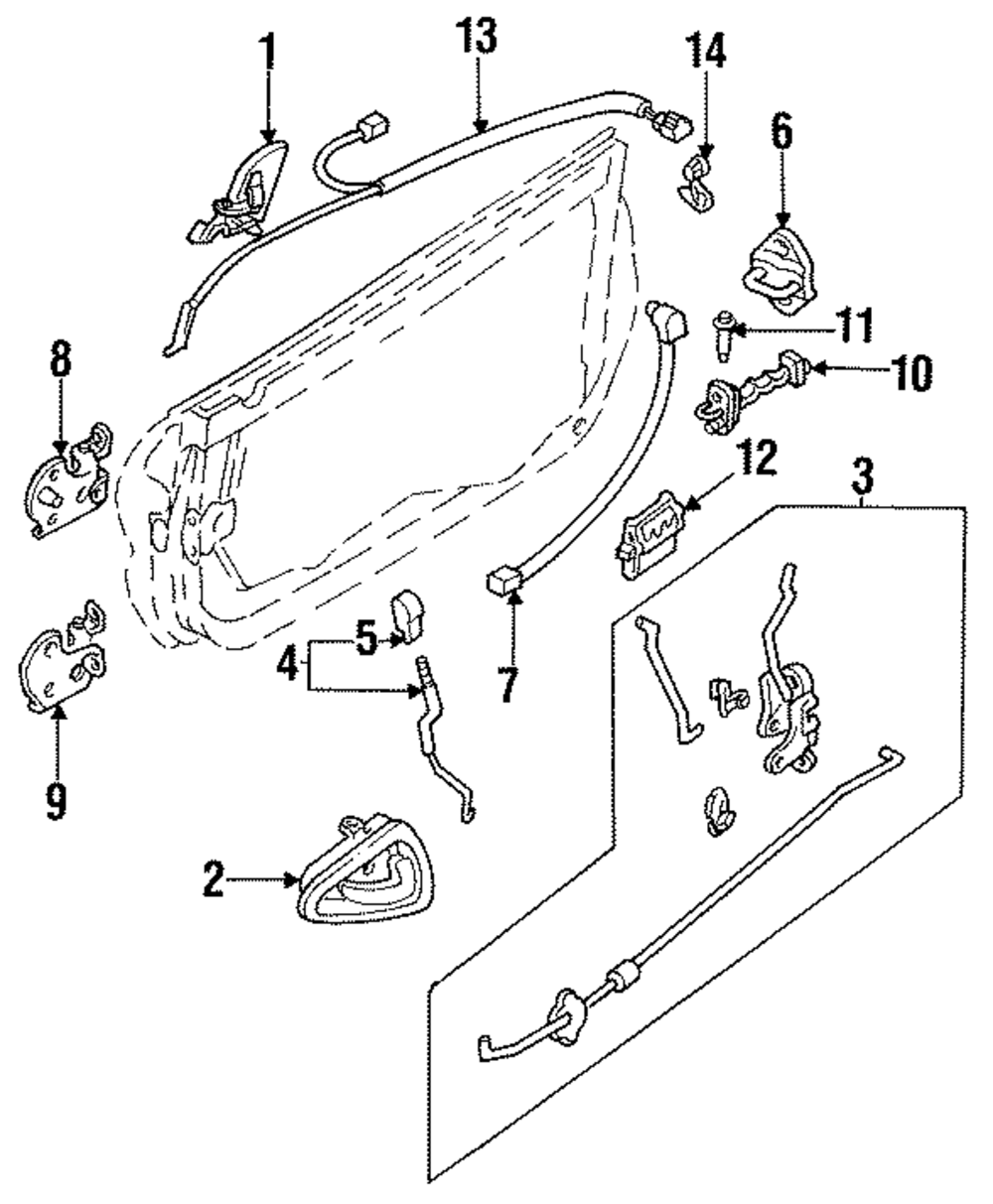 1
13
14
6
11
10
8
12
3
5
4
7
9
2