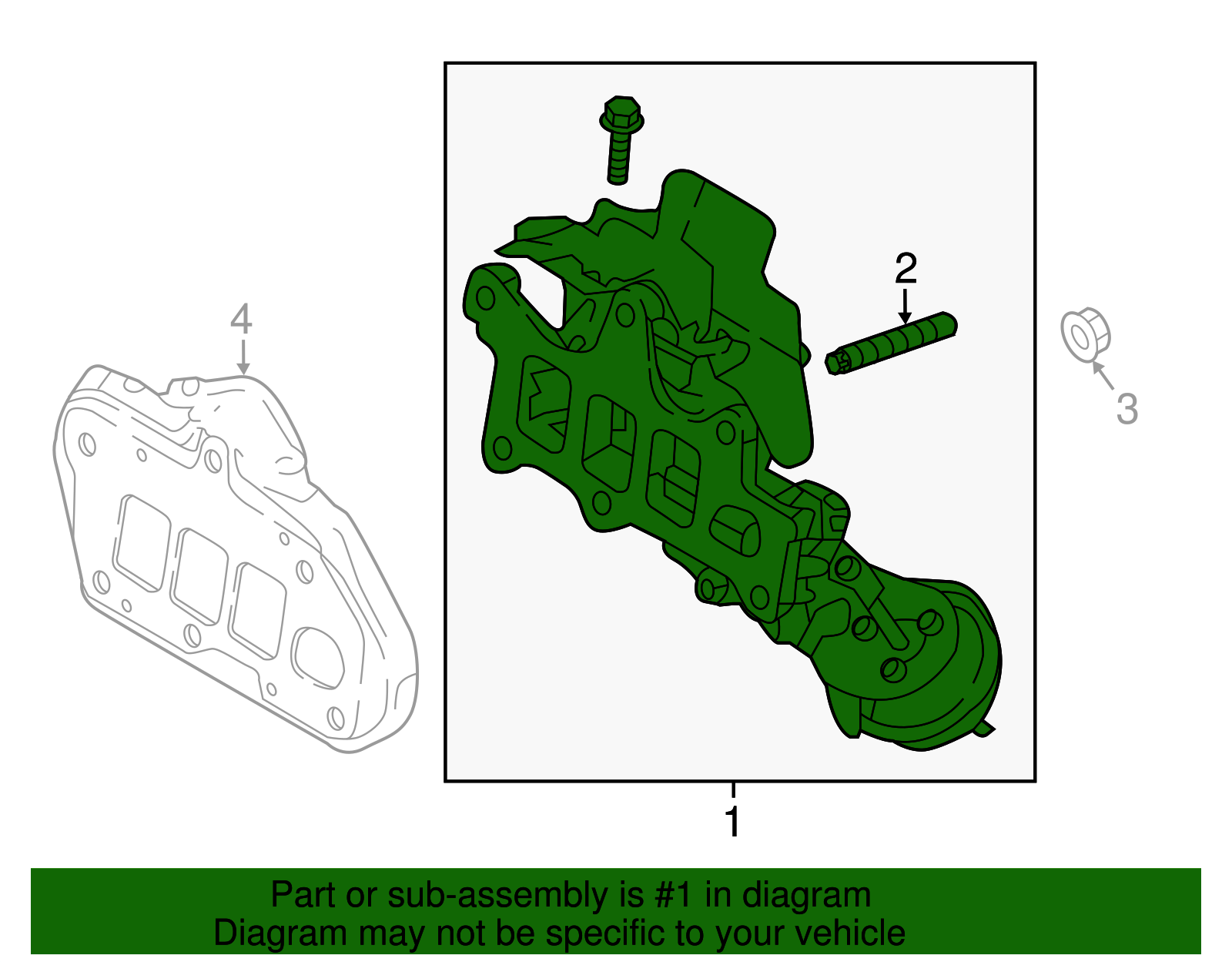 4

2

3

1

Part or sub-assembly is #1 in diagram
Diagram may not be specific to your vehicle