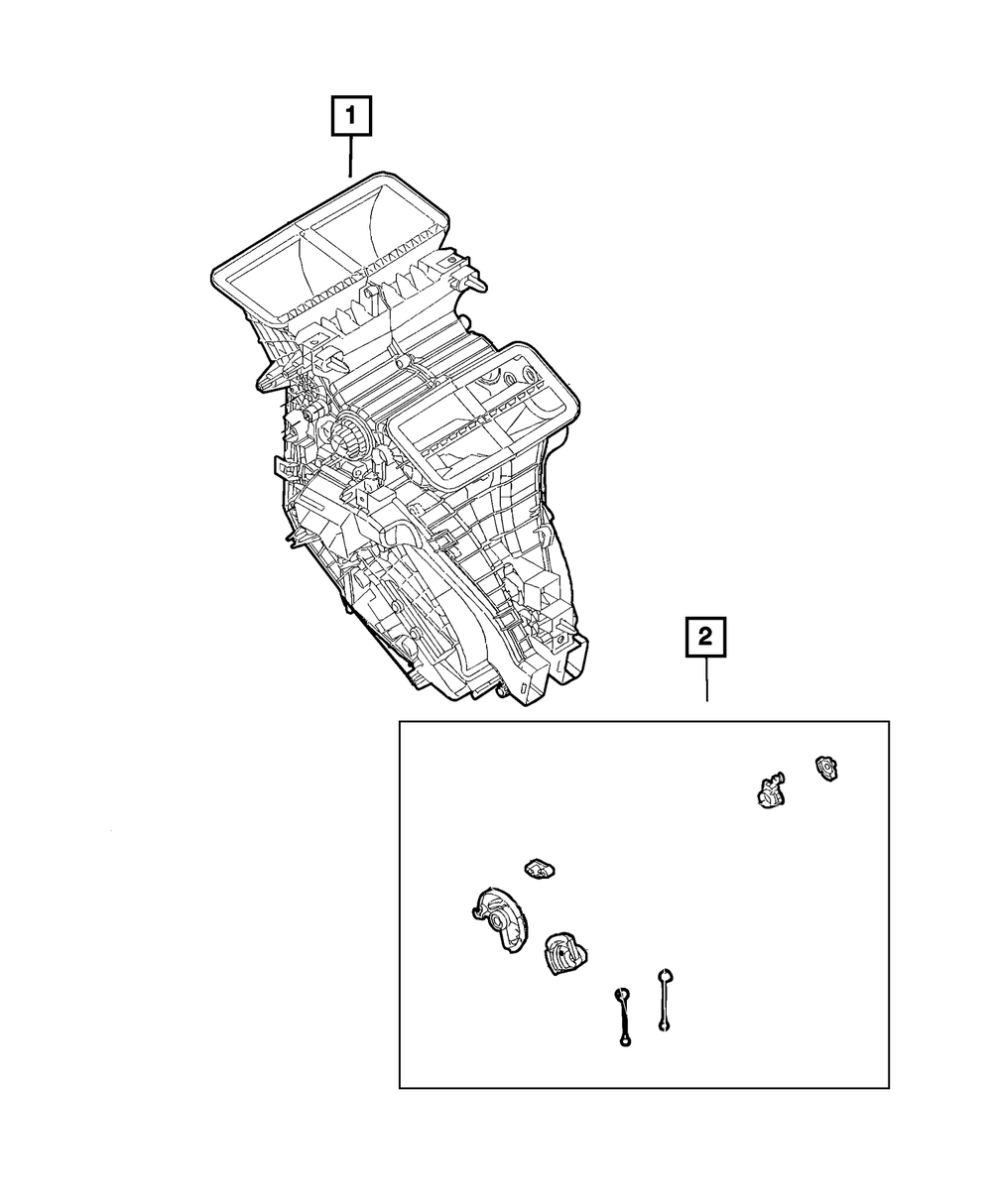 1

2