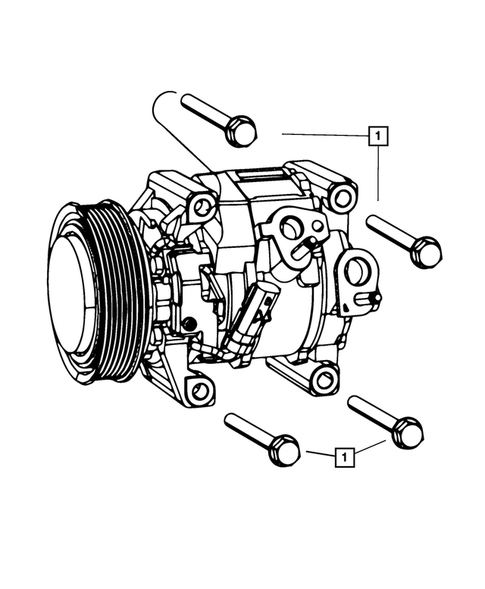 1

1