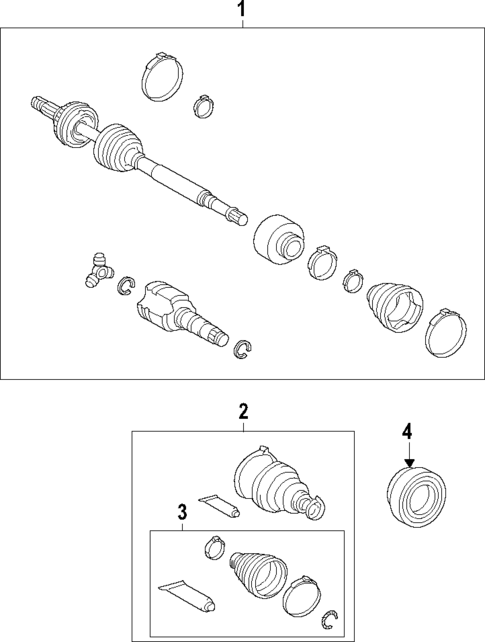 1

2

3

4