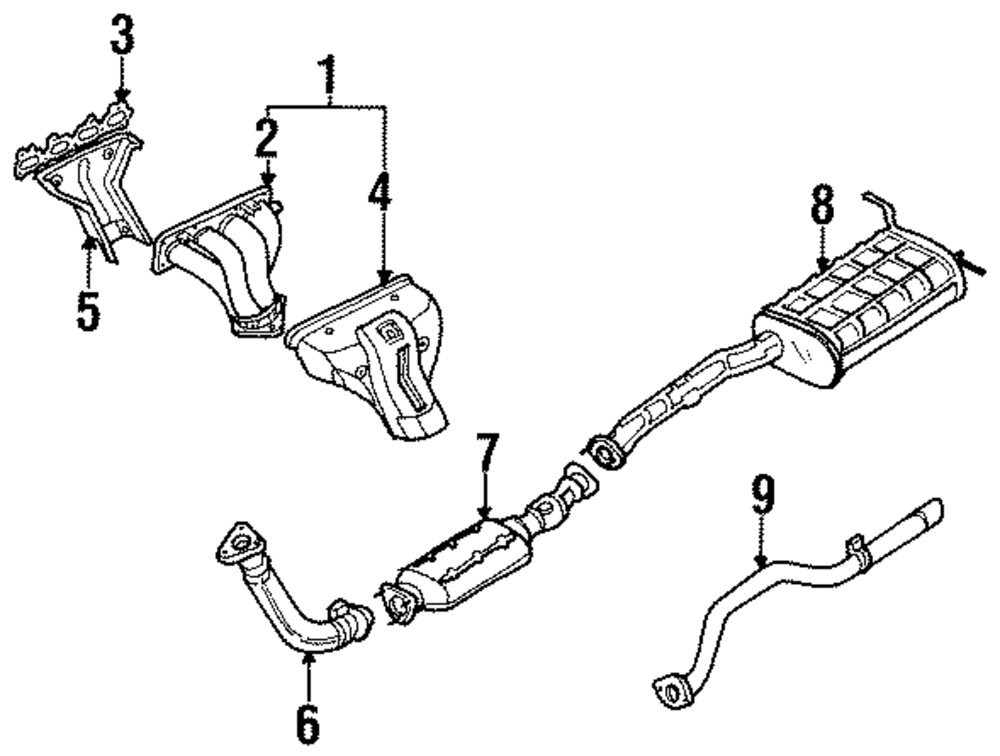 3
1
2
4
5
8
7
9
6