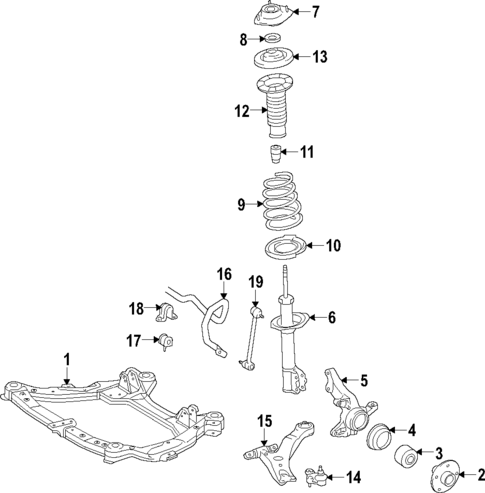 7
8
13
12
11
9
10
16
19
18
6
17
1
5
15
4
3
14
2