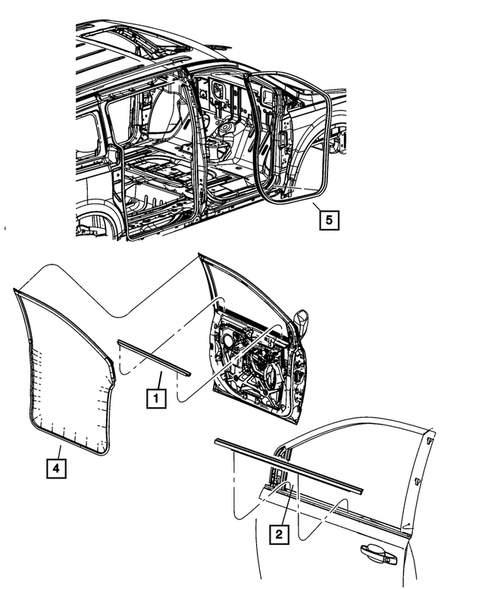 5

1

4

2