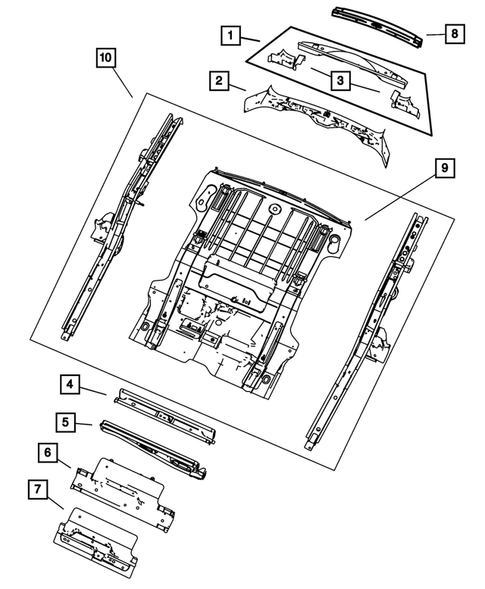 1
8
10
2
3
9
4
5
6
7