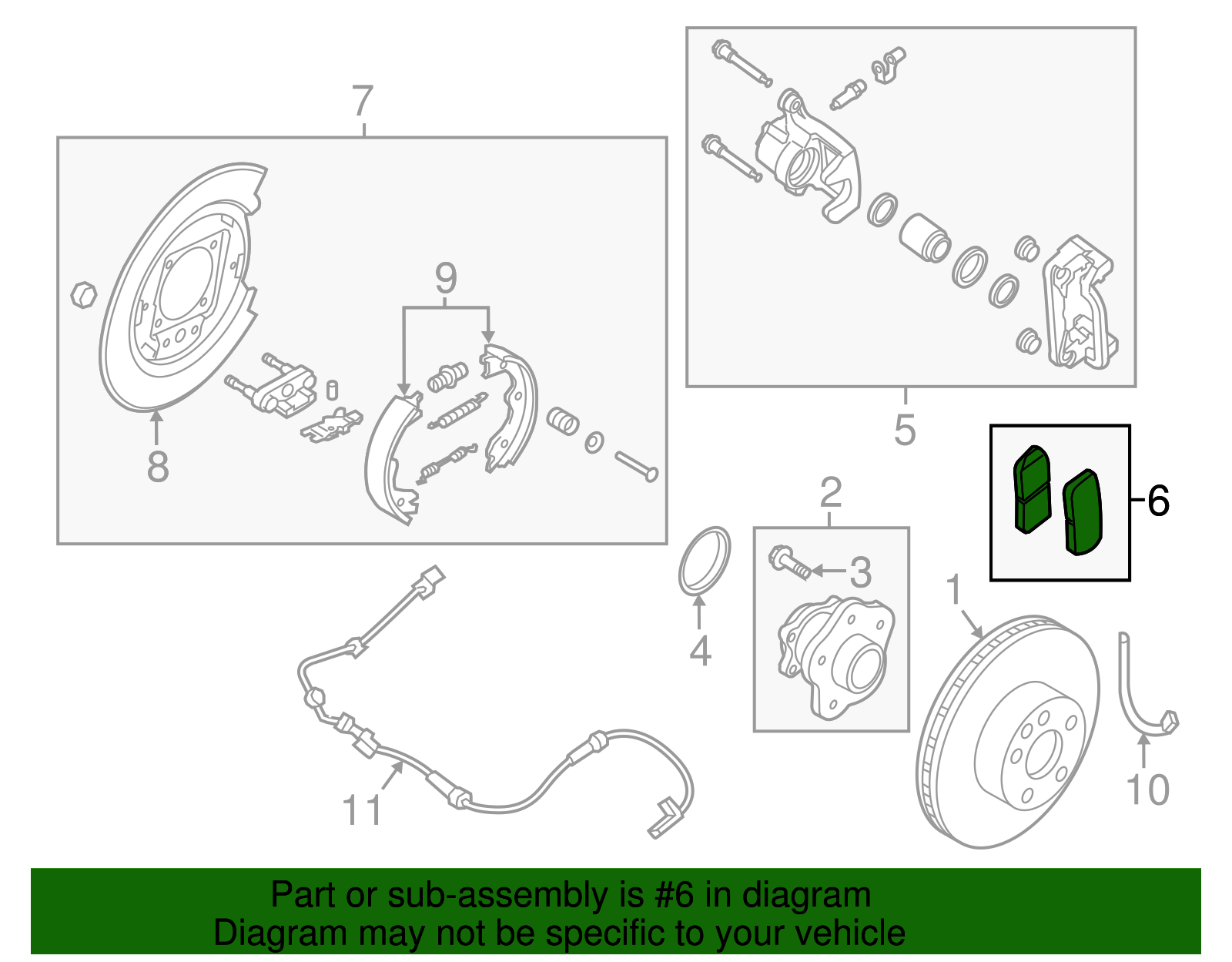 7
9
8
5
6
2
3
4
1
10
11

Part or sub-assembly is #6 in diagram
Diagram may not be specific to your vehicle