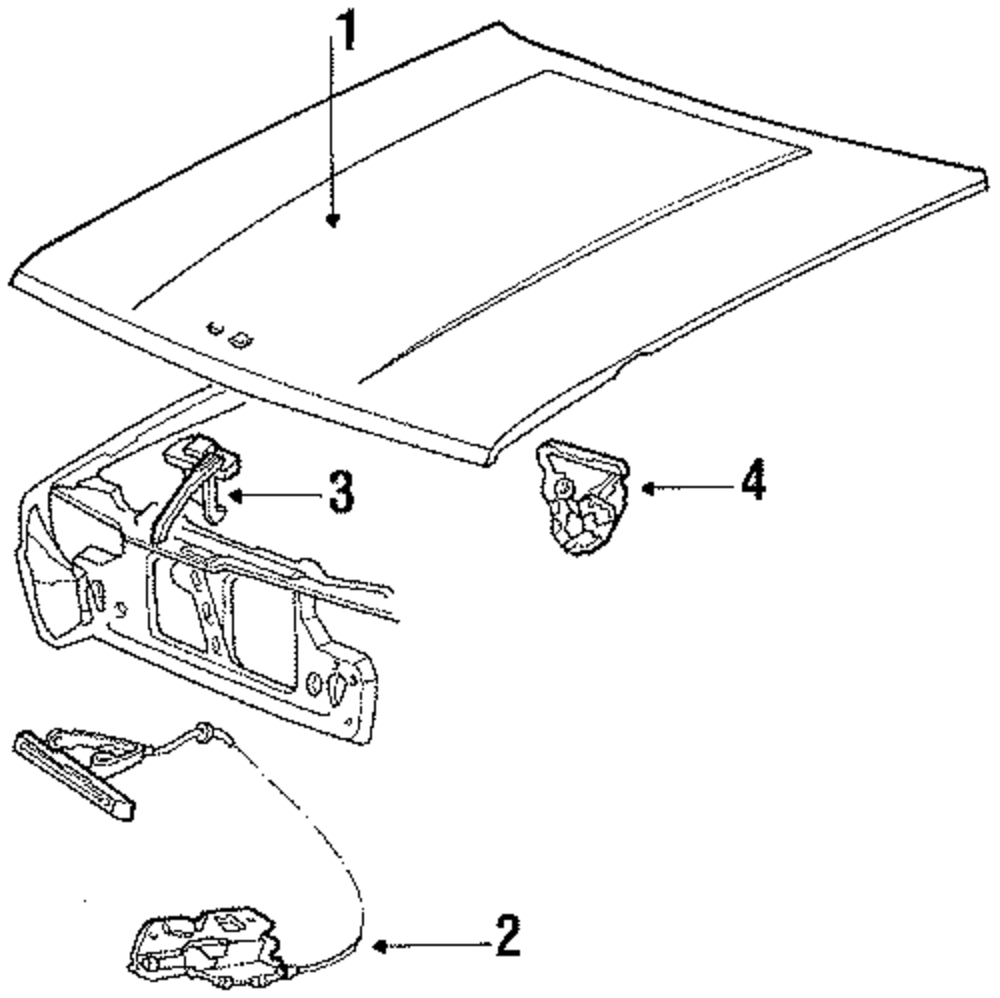 1
3
4
2