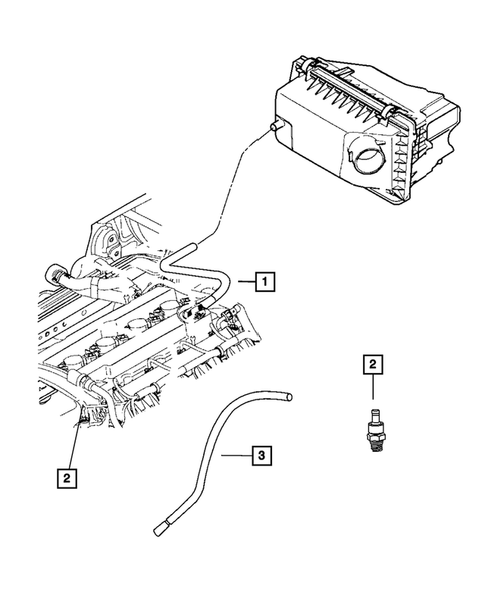 1

2

2

3