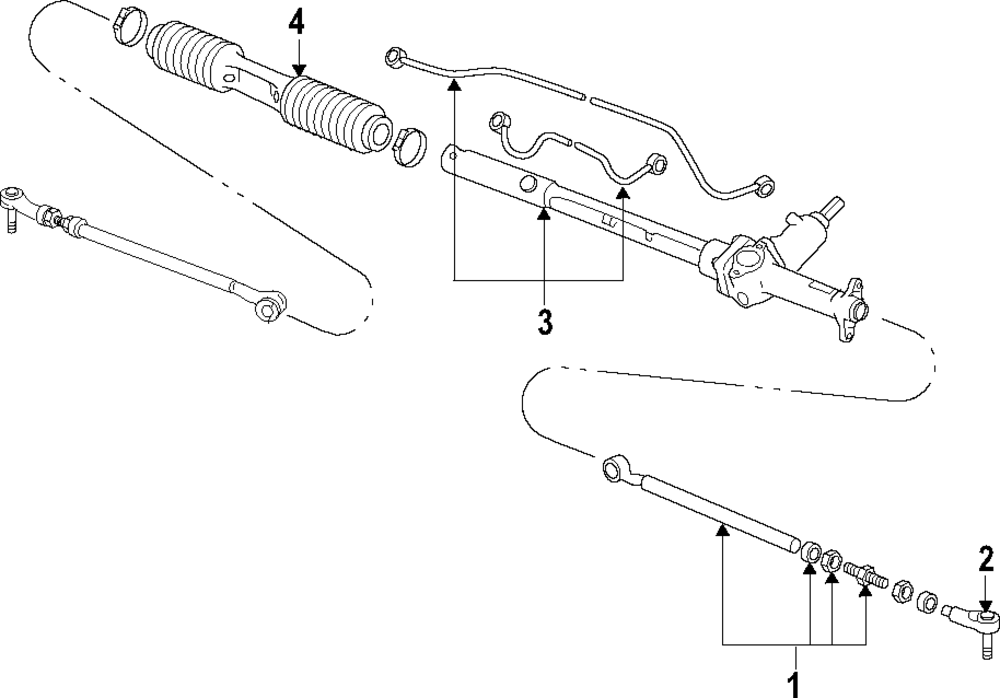 4
3
2
1