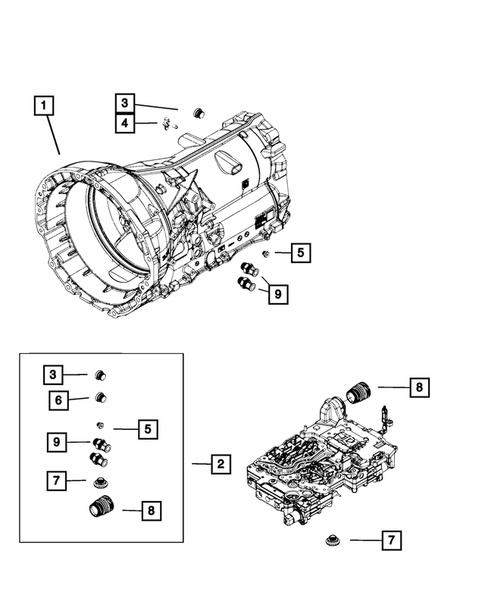 1
3
4
5
9
3
6
5
9
7
8
2
8
7