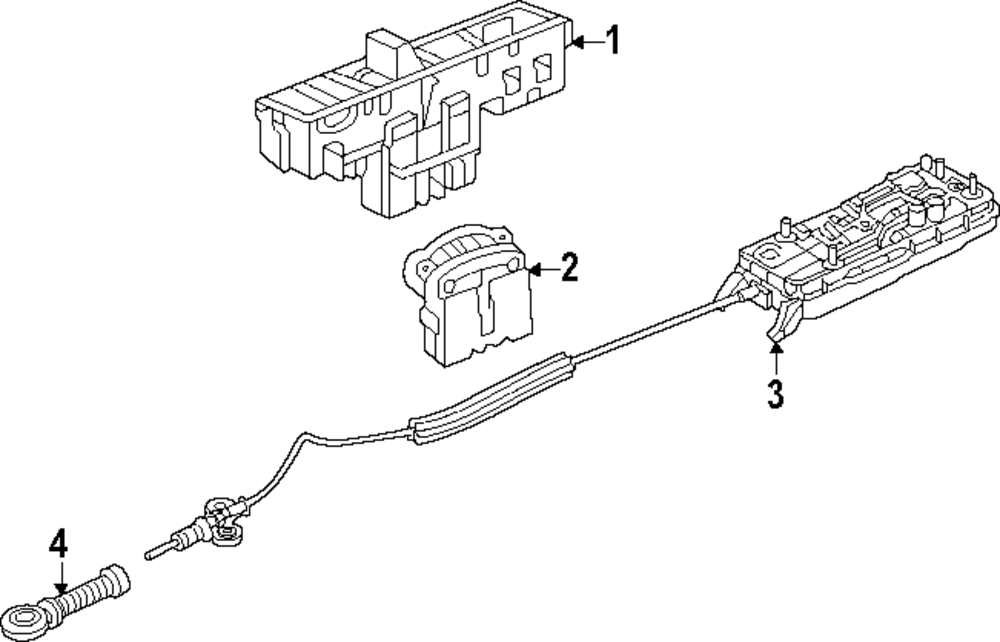 1
2
3
4