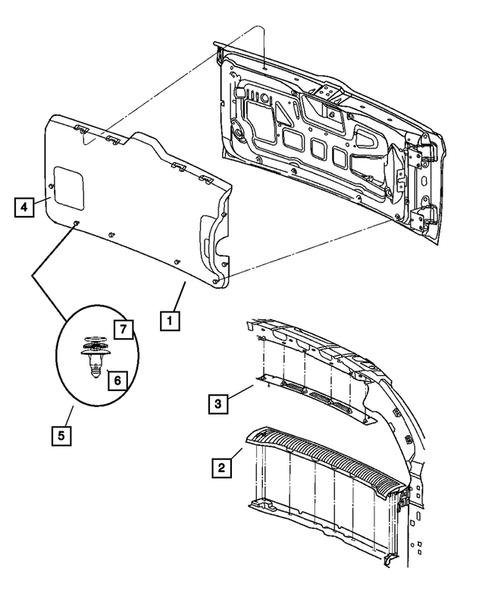 4
1
7
6
5
3
2