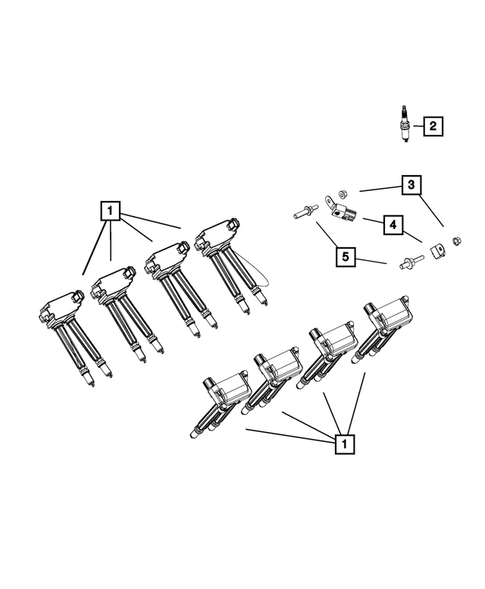 2

3

1

4

5

1