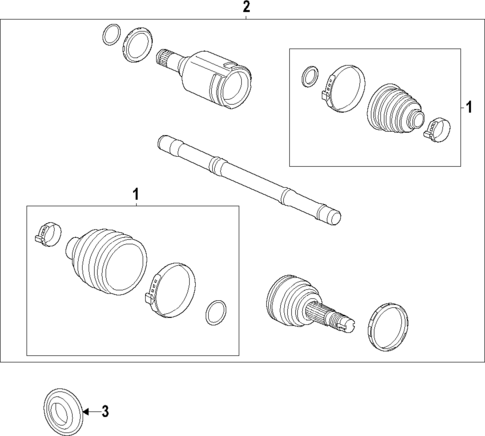 2

1

1

3