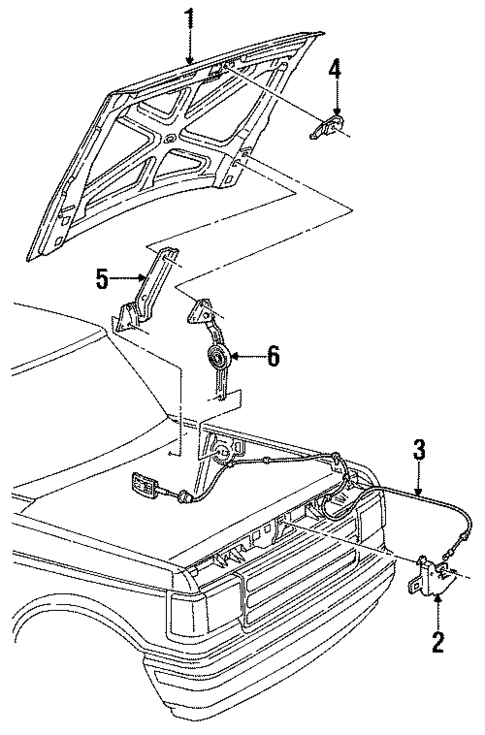 1
4
5
6
3
2