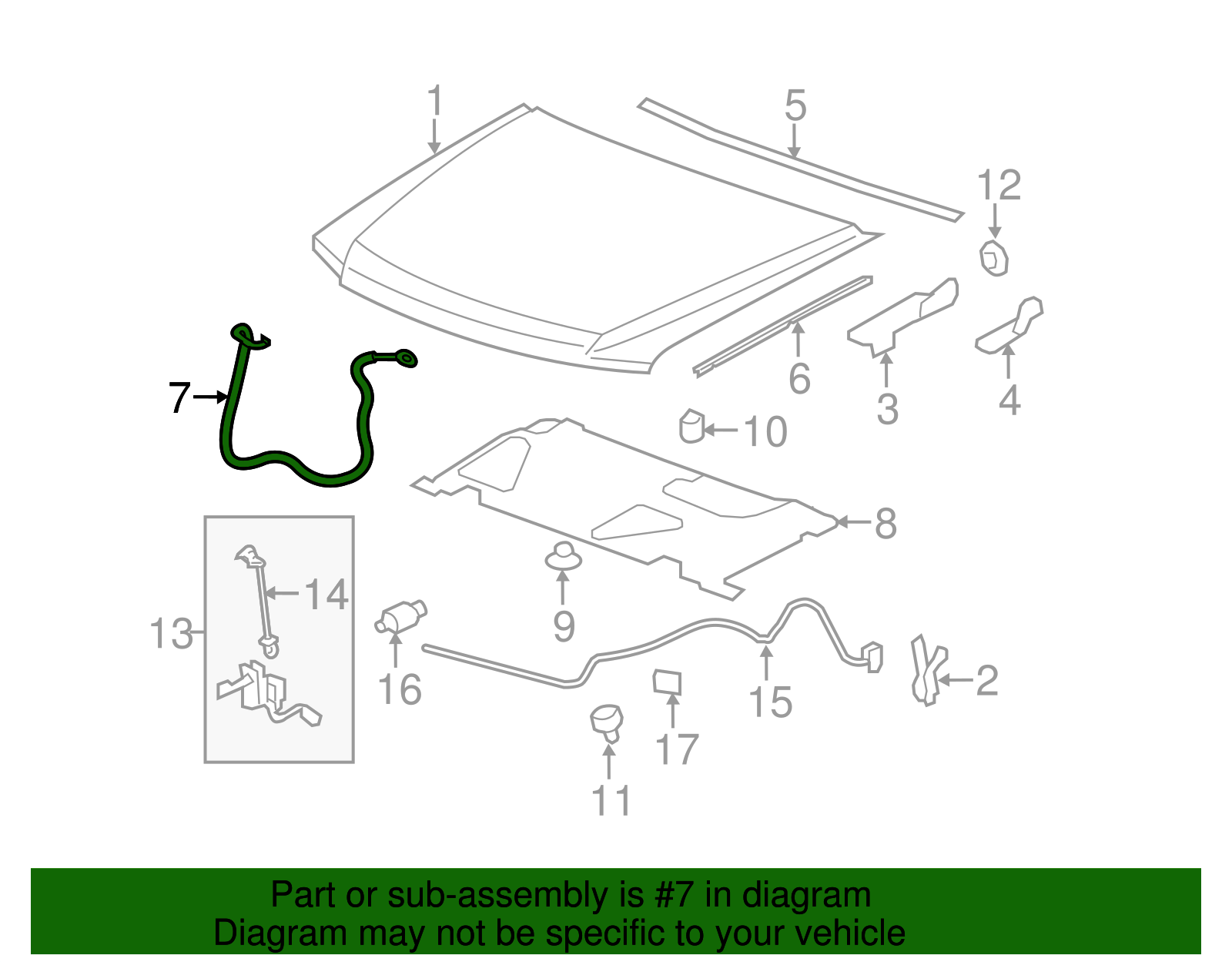 1
5
12
6
3
4
7
10
8
14
13
9
16
15
2
17
11

Part or sub-assembly is #7 in diagram
Diagram may not be specific to your vehicle