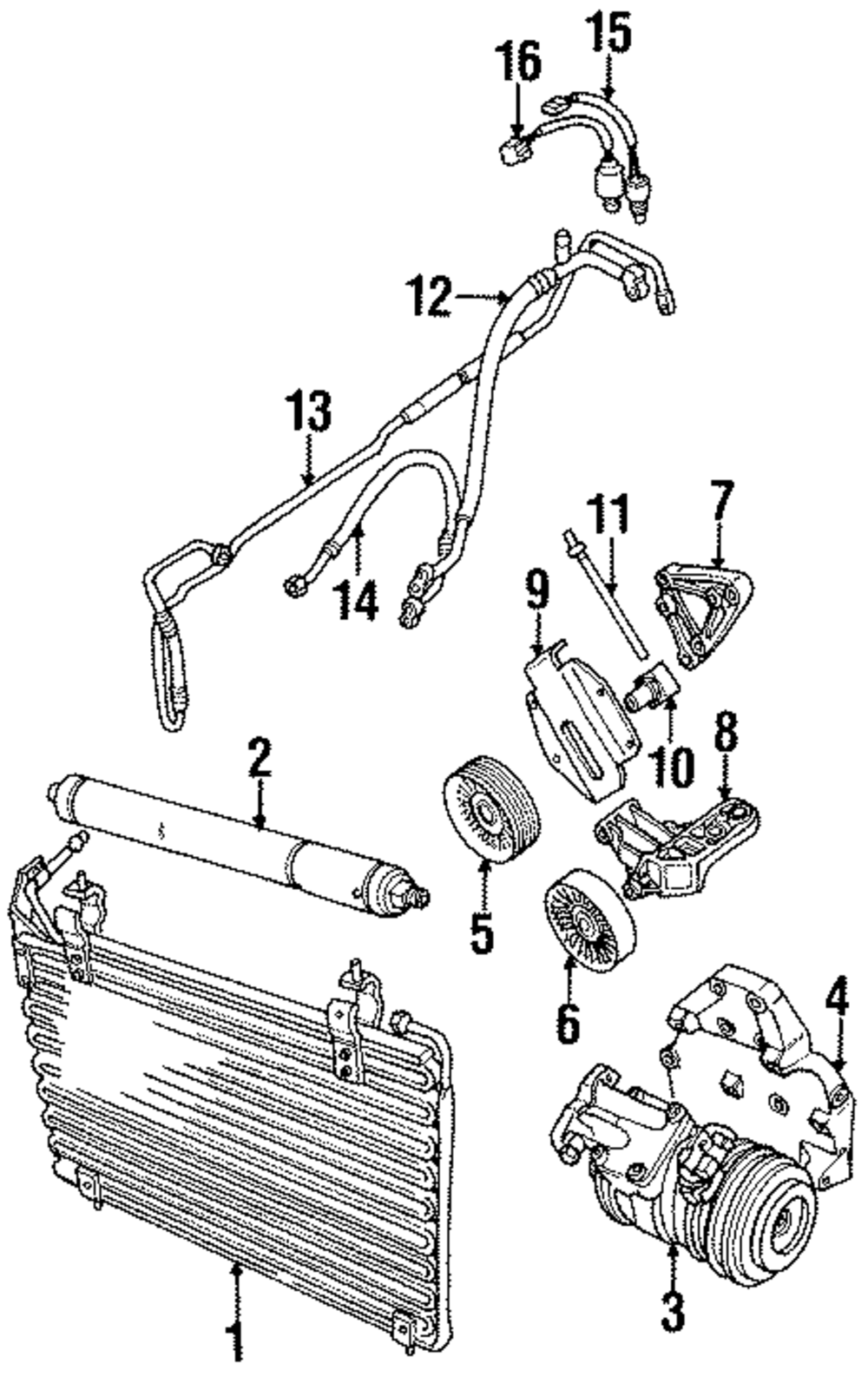 16
15
12
13
11
7
9
14
10
8
2
5
6
4
3
1