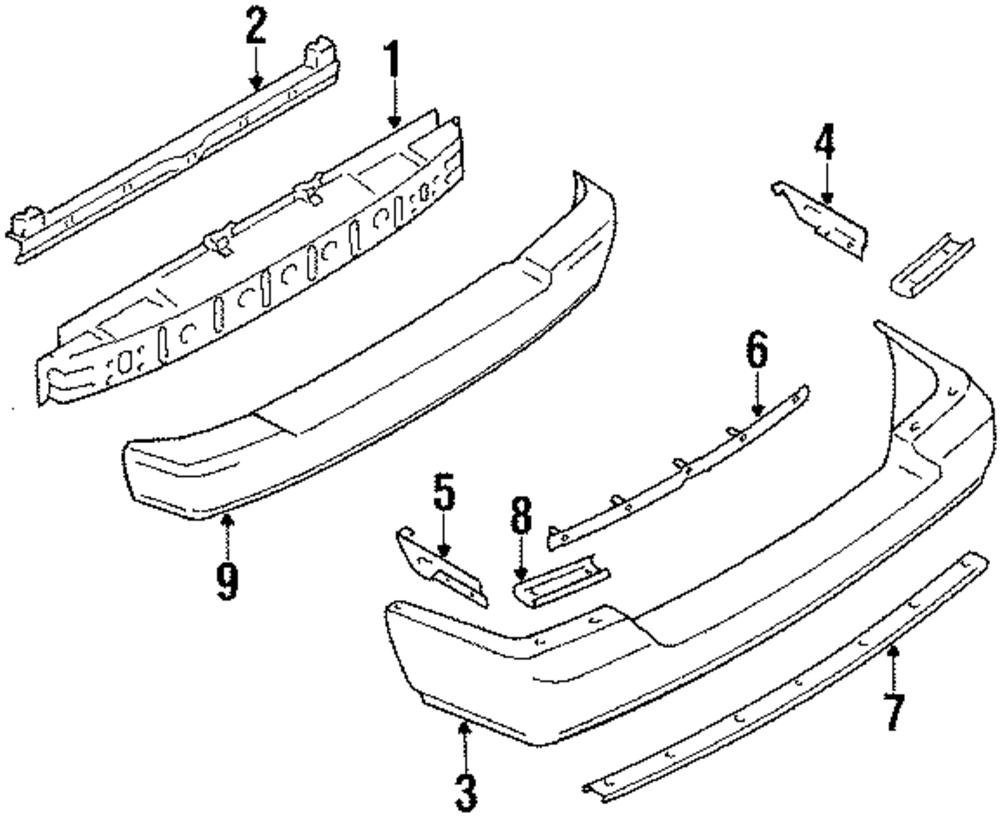 2
1
4
6
5
8
9
7
3