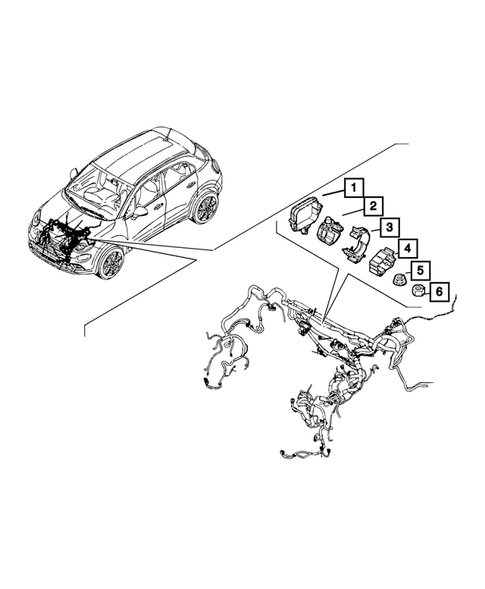 1
2
3
4
5
6