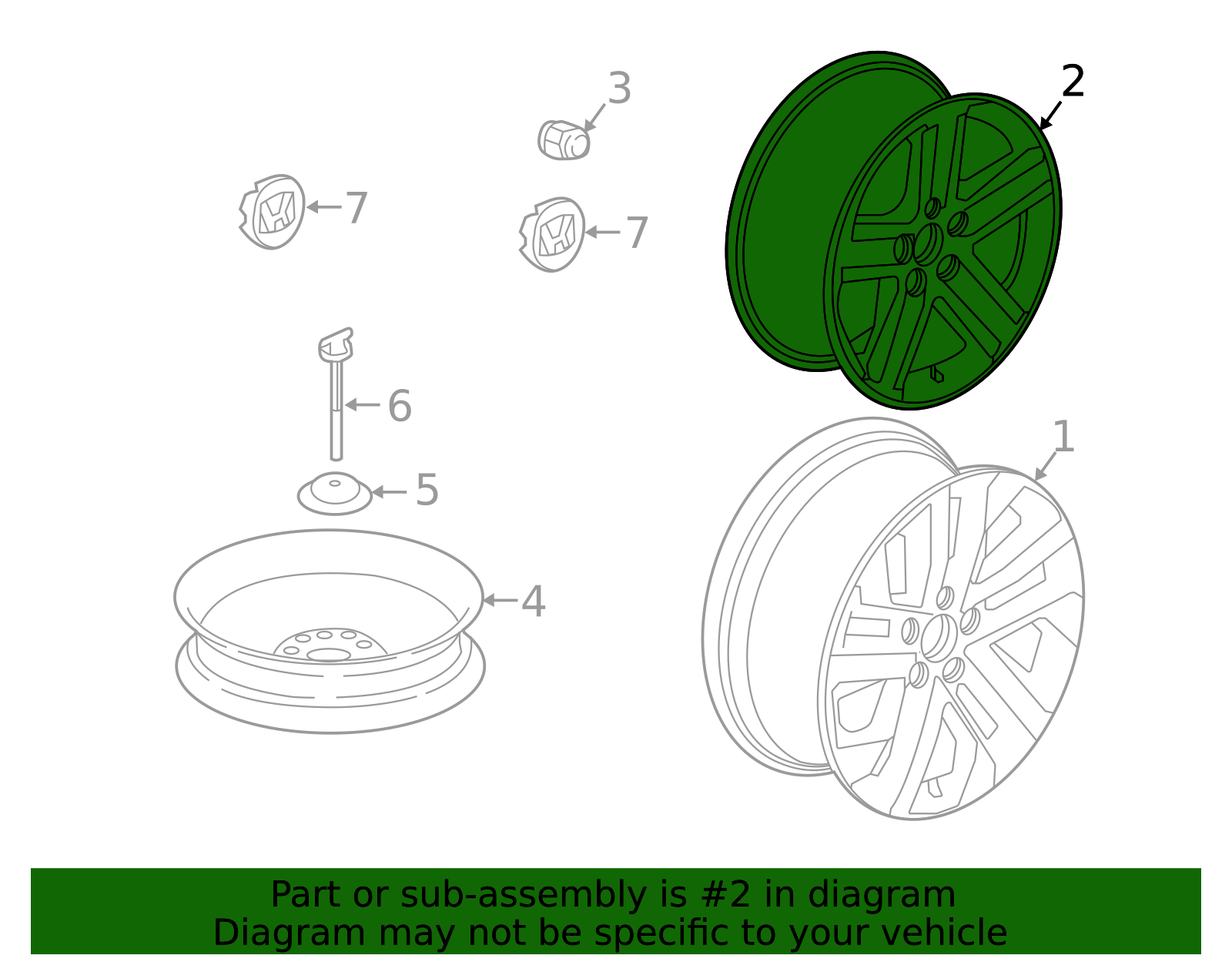 3
2
7
7
6
5
1
4

Part or sub-assembly is #2 in diagram
Diagram may not be specific to your vehicle