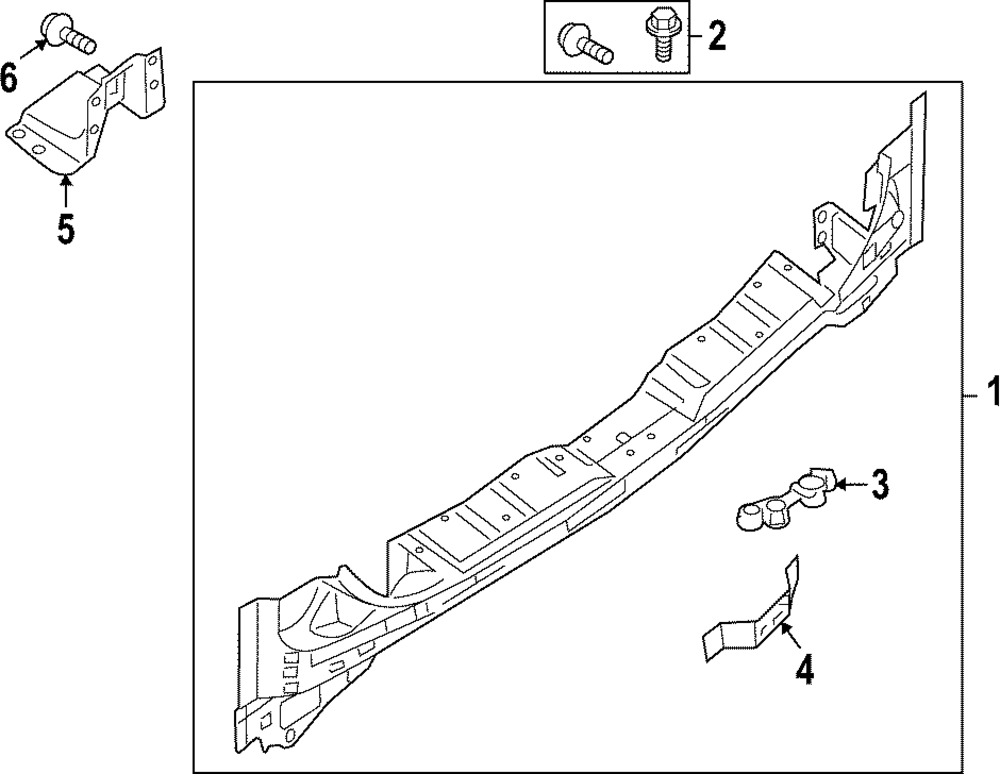 6
5
2
1
3
4