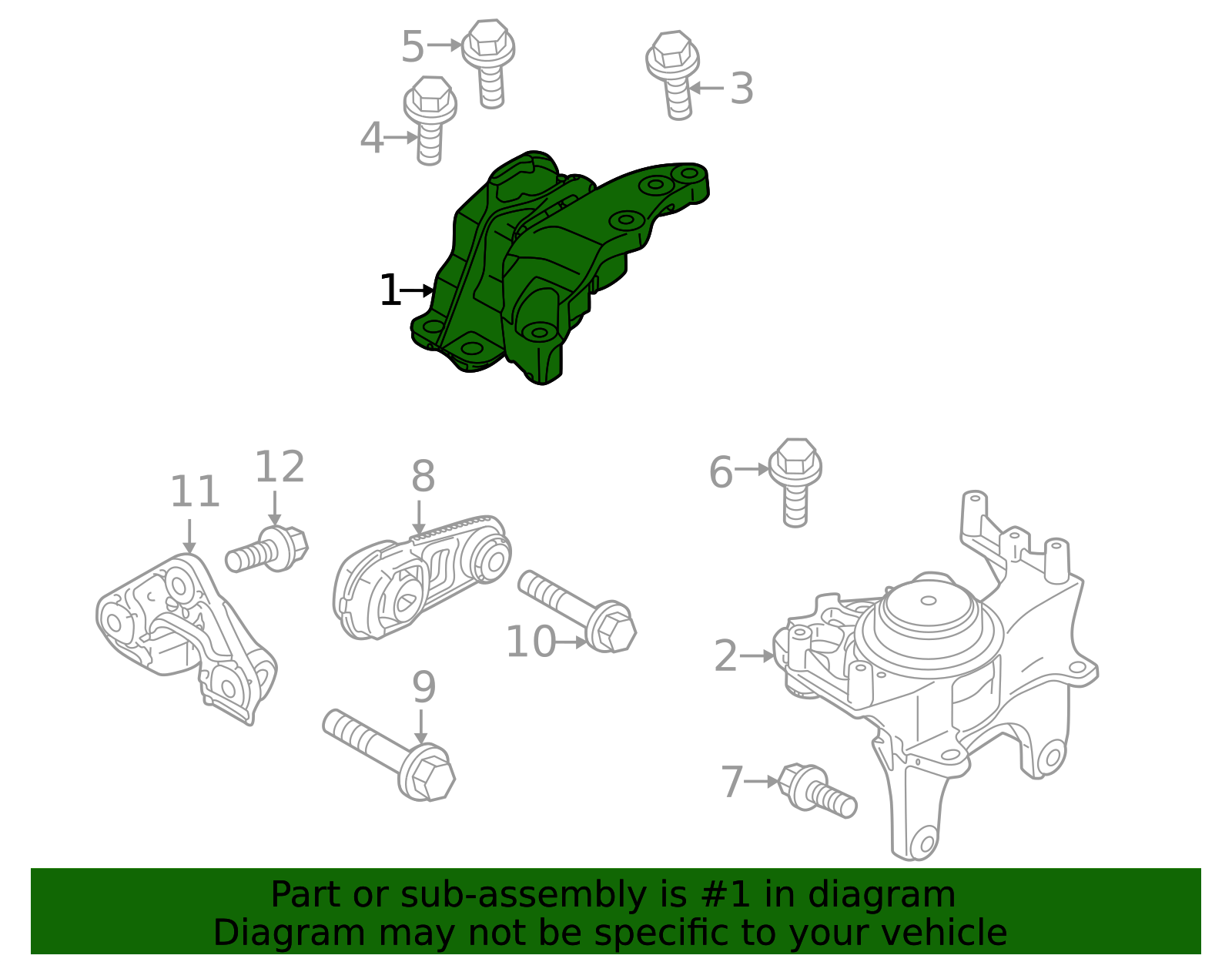 5
3
4
1
12
11
8
6
10
2
9
7

Part or sub-assembly is #1 in diagram
Diagram may not be specific to your vehicle