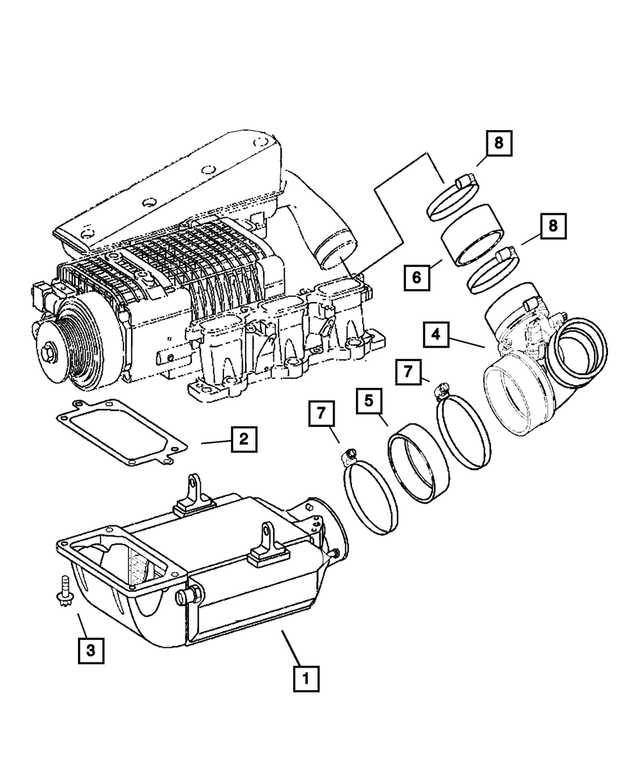 8
8
6
4
7
5
7
2
3
1