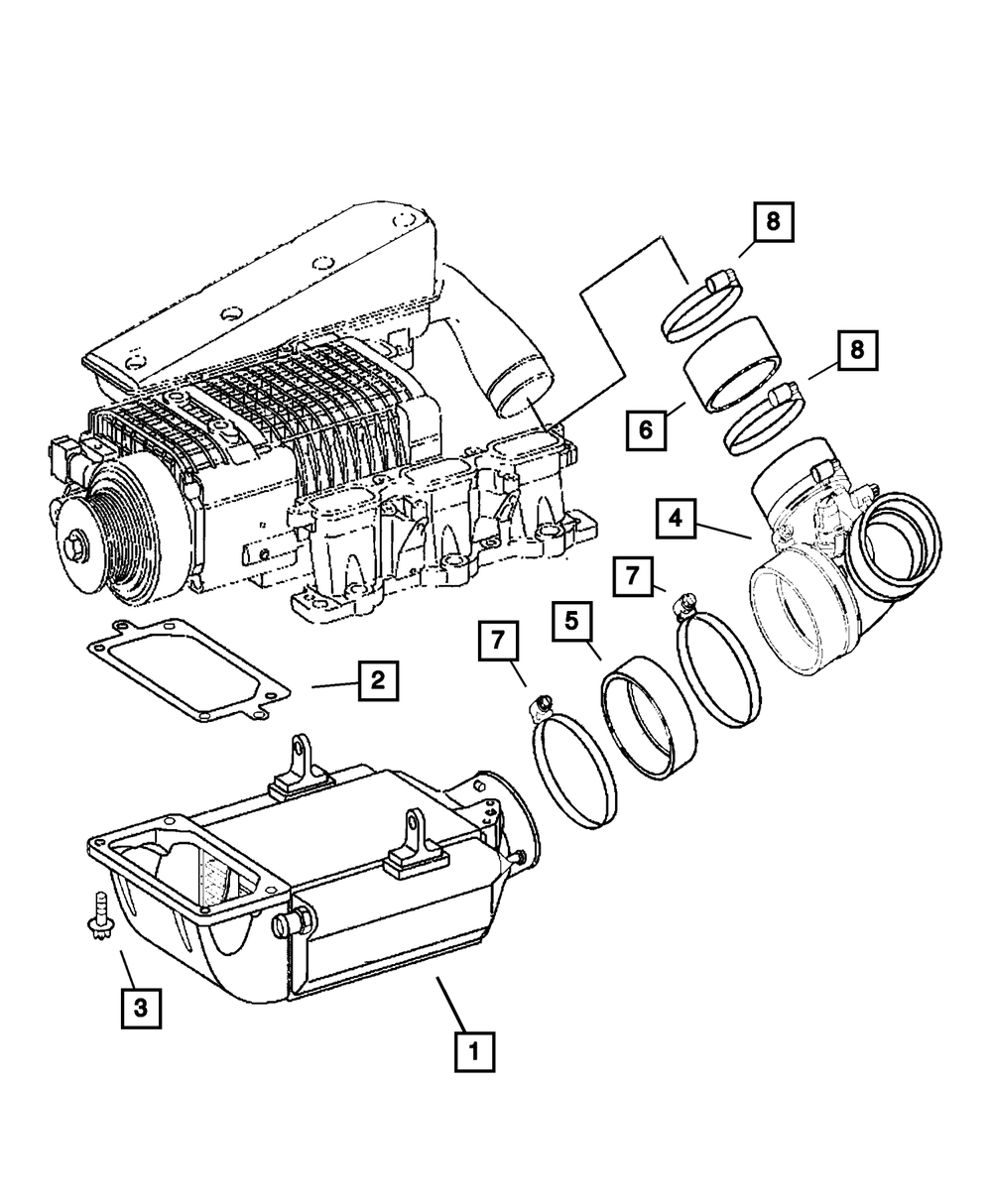 8
8
6
4
7
5
7
2
3
1