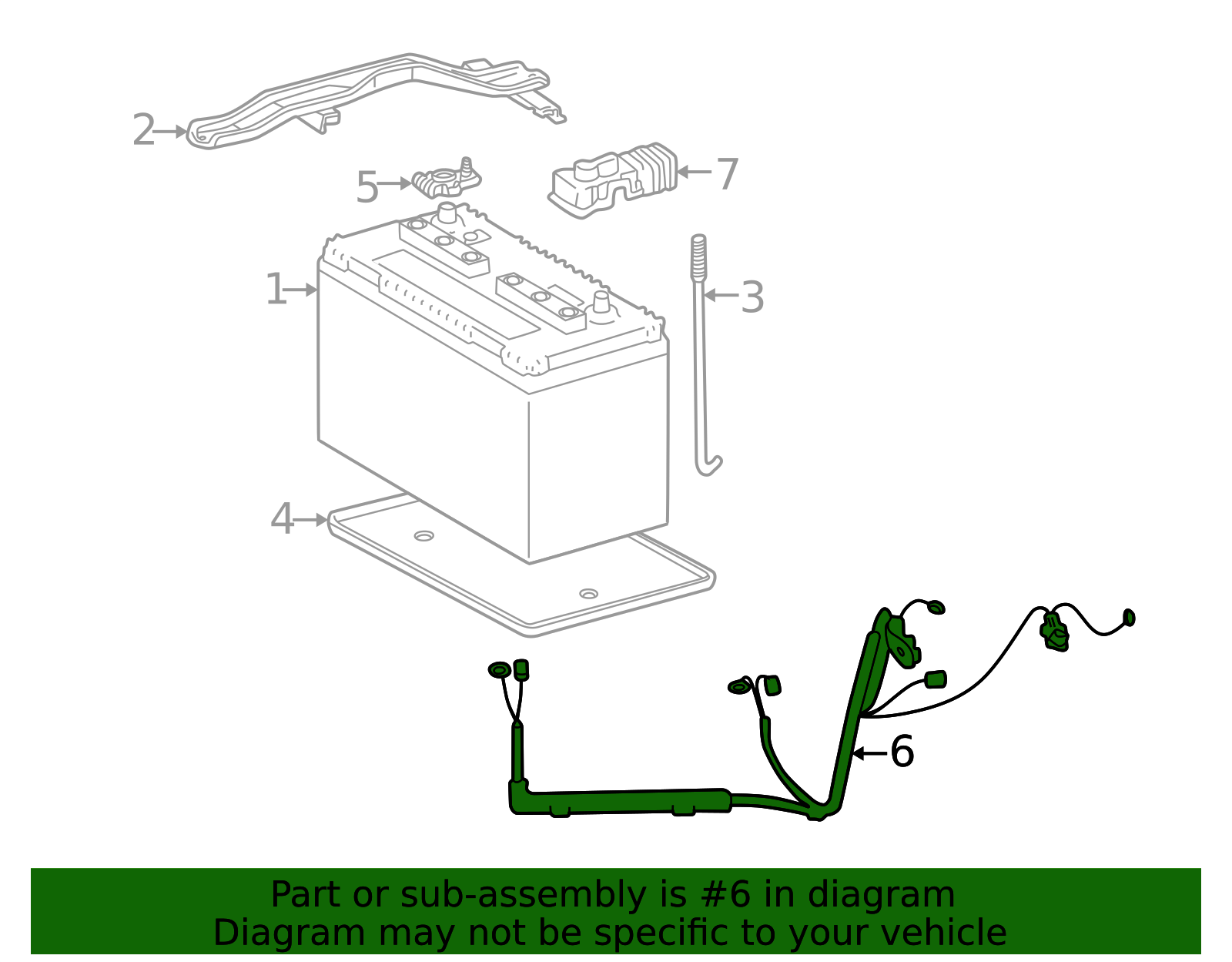 2
5
7
1
3
4
6

Part or sub-assembly is #6 in diagram
Diagram may not be specific to your vehicle