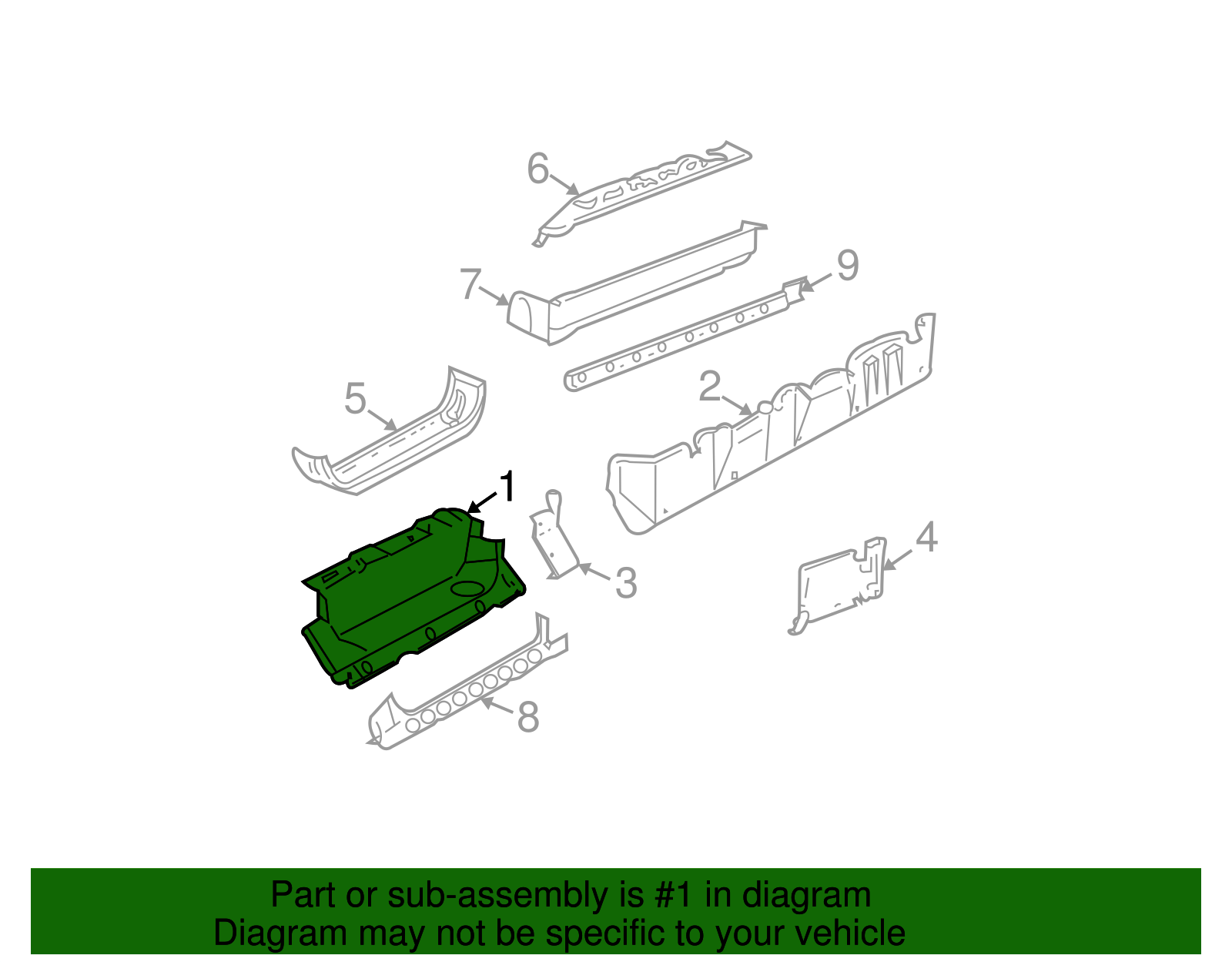 6

7

9

5

2

1

3

4

8

Part or sub-assembly is #1 in diagram
Diagram may not be specific to your vehicle