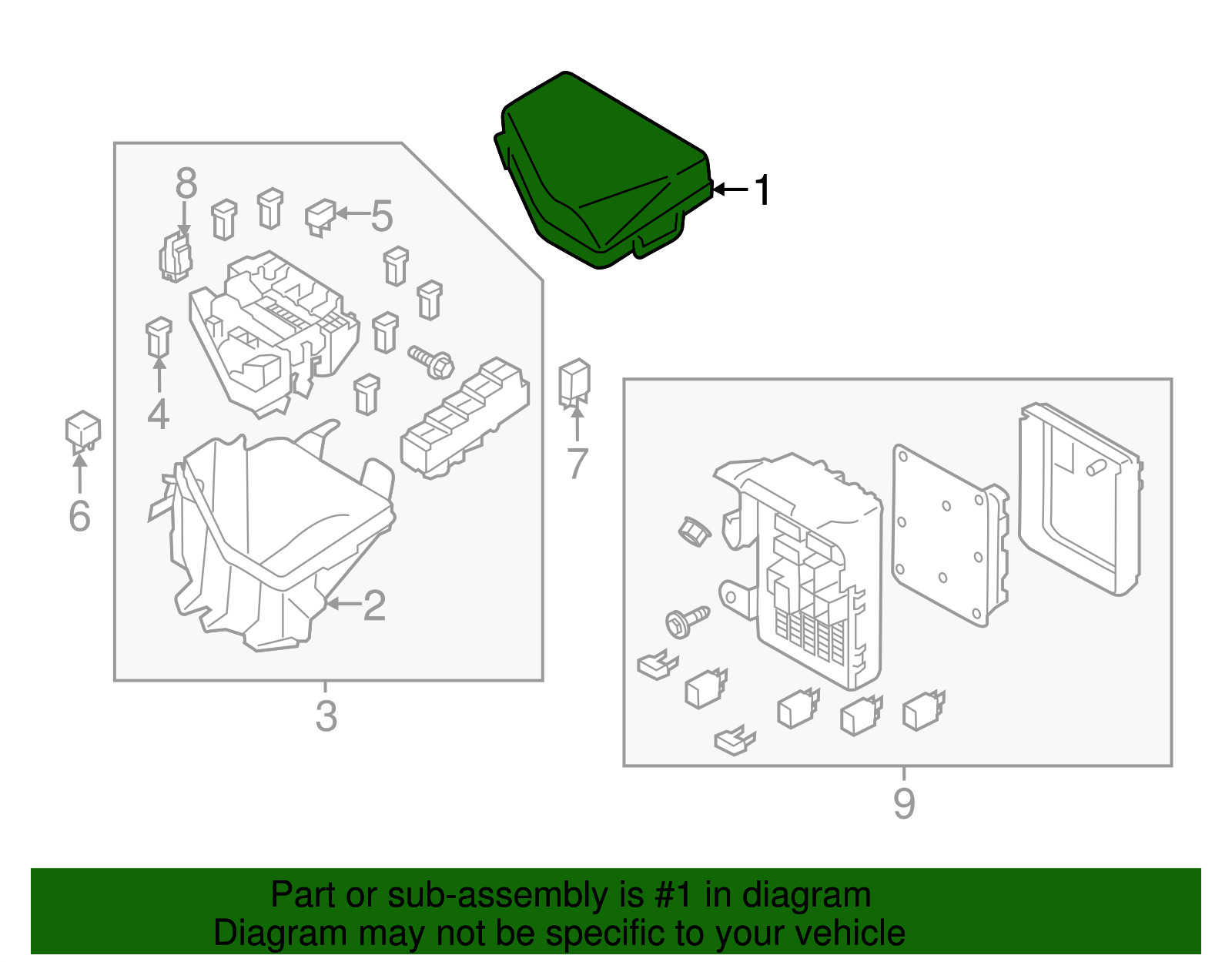 1
8
5
4
6
7
2
3
9

Part or sub-assembly is #1 in diagram
Diagram may not be specific to your vehicle