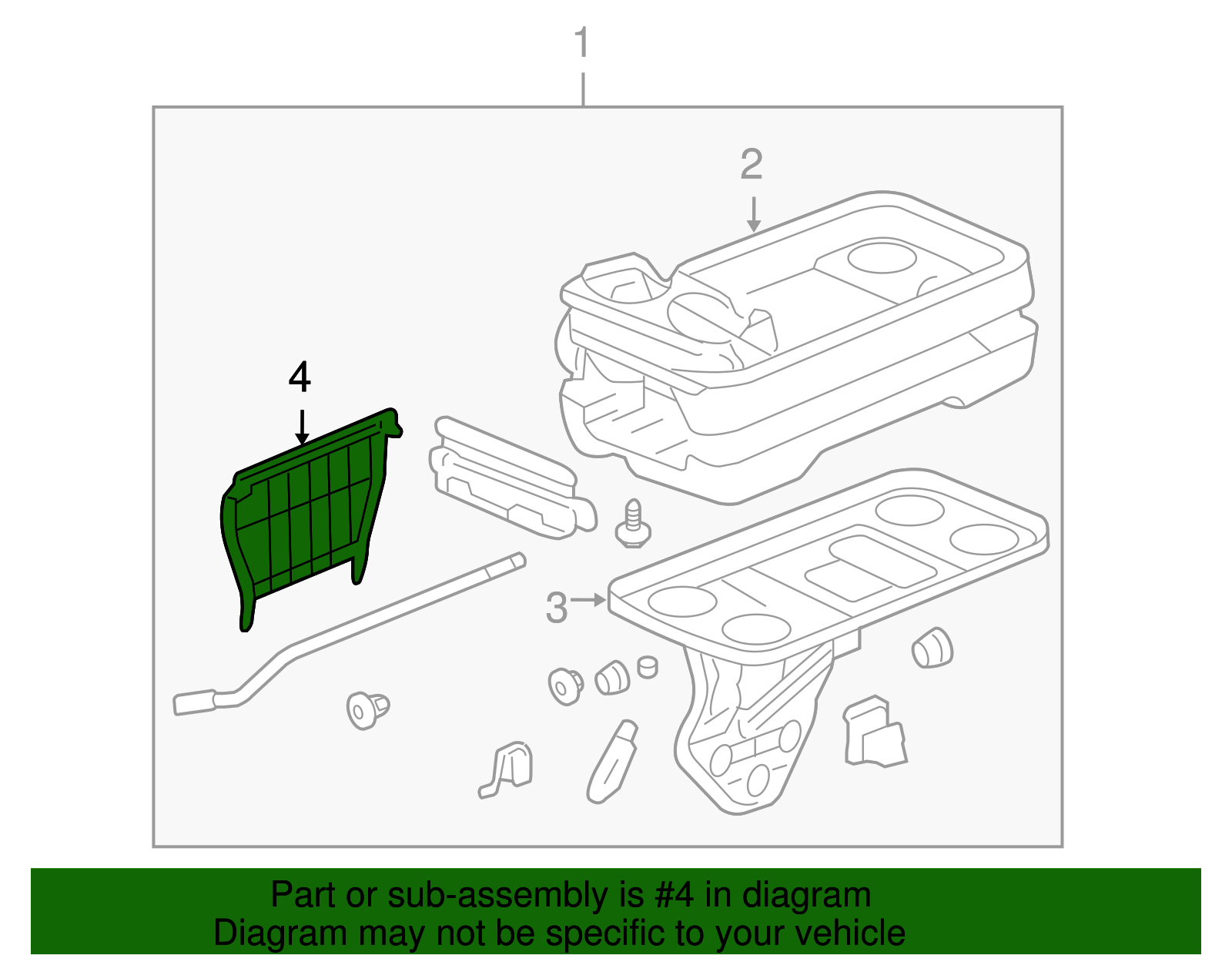 1

2

4

3

Part or sub-assembly is #4 in diagram
Diagram may not be specific to your vehicle