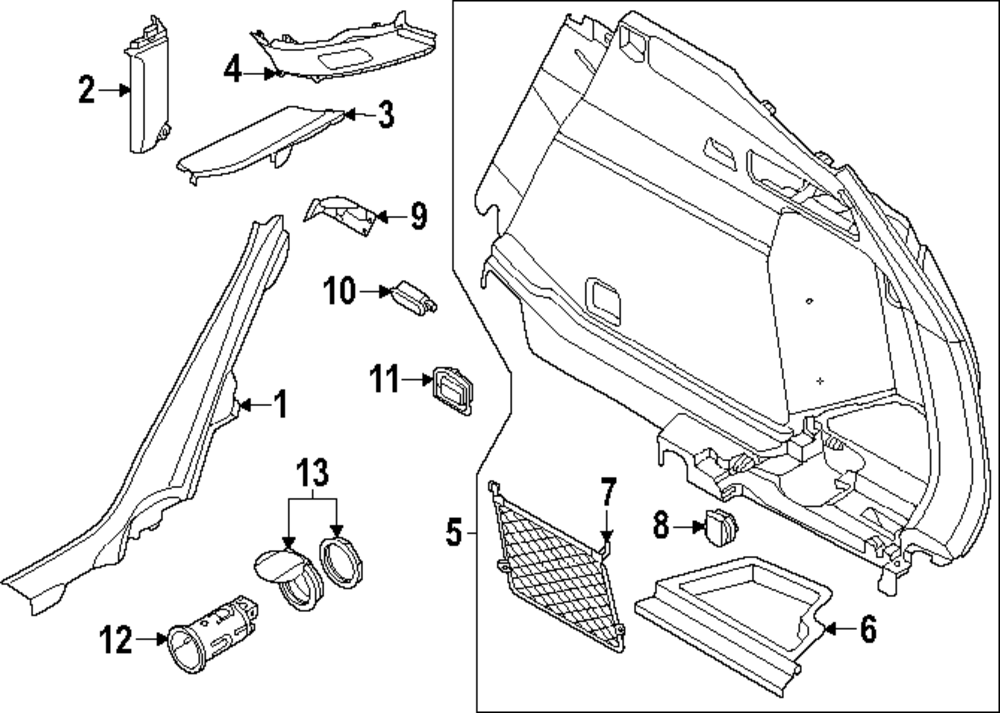 2
4
3
9
10
11
1
13
12
5
7
8
6