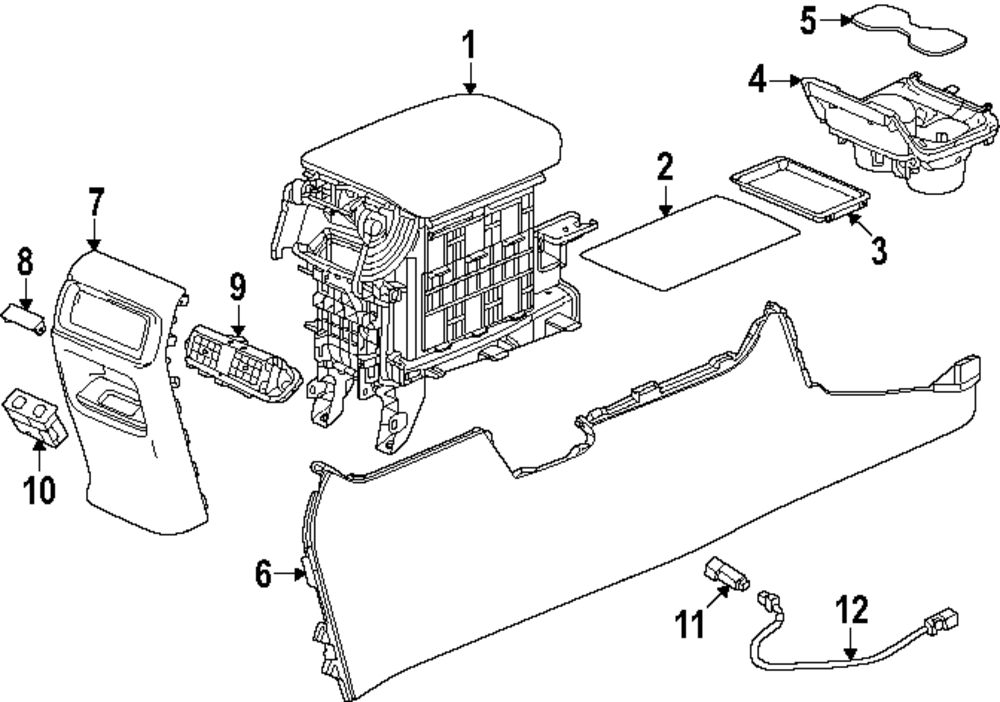 5
1
4
2
3
7
8
9
10
6
11
12