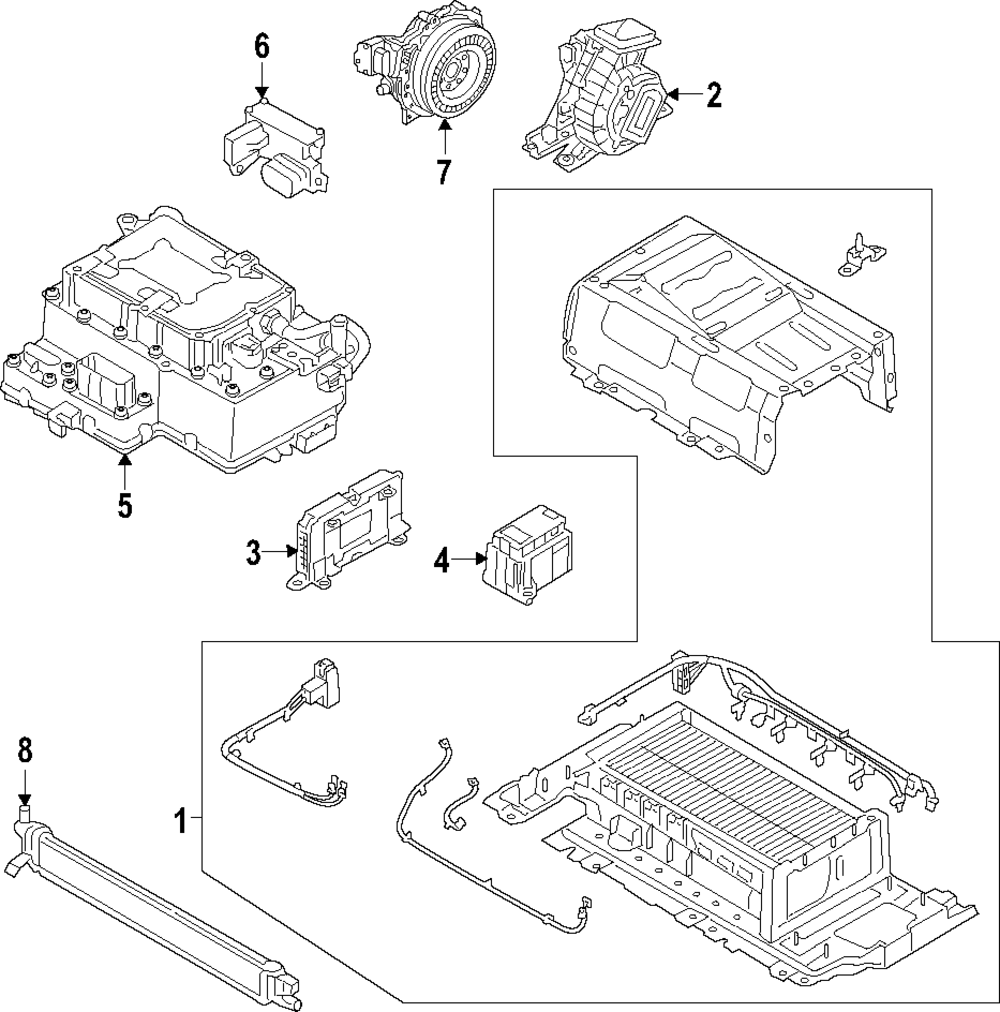 6
7
2
5
3
4
8
1