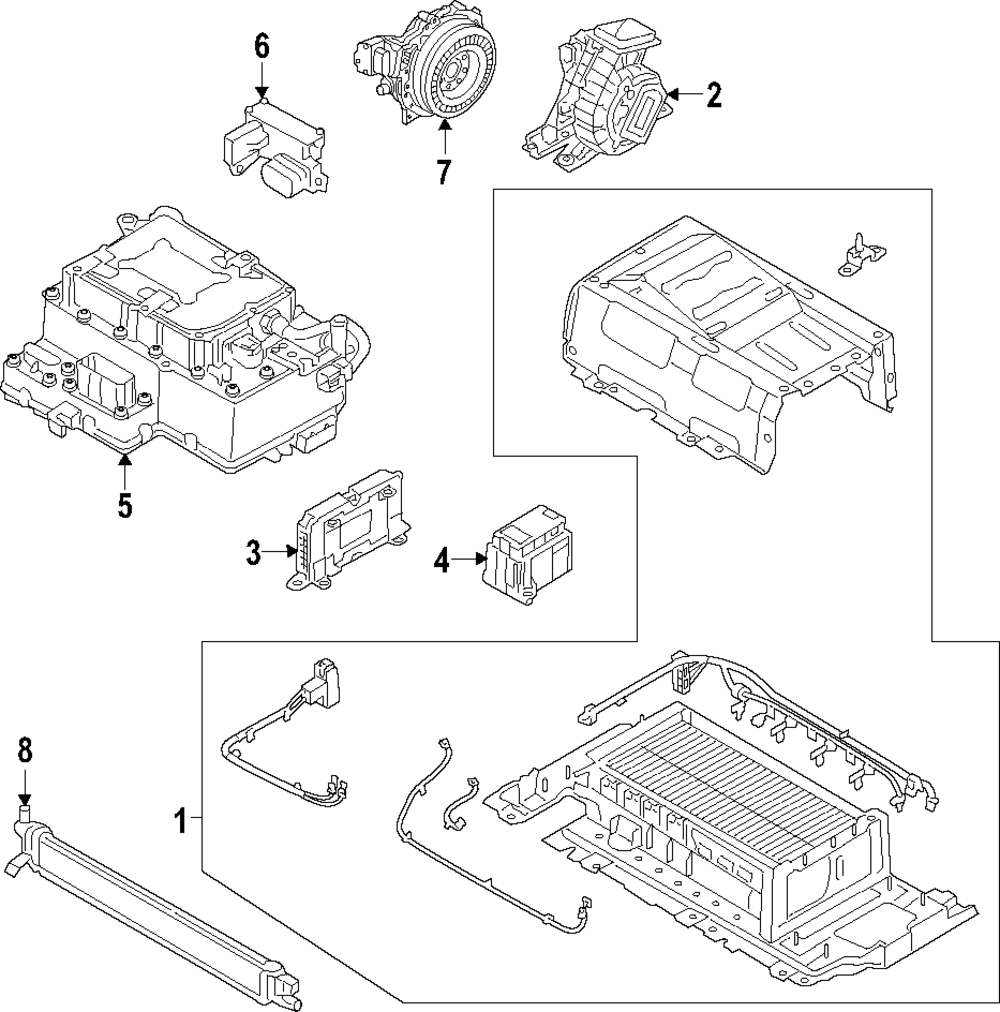 6
7
2
5
3
4
8
1