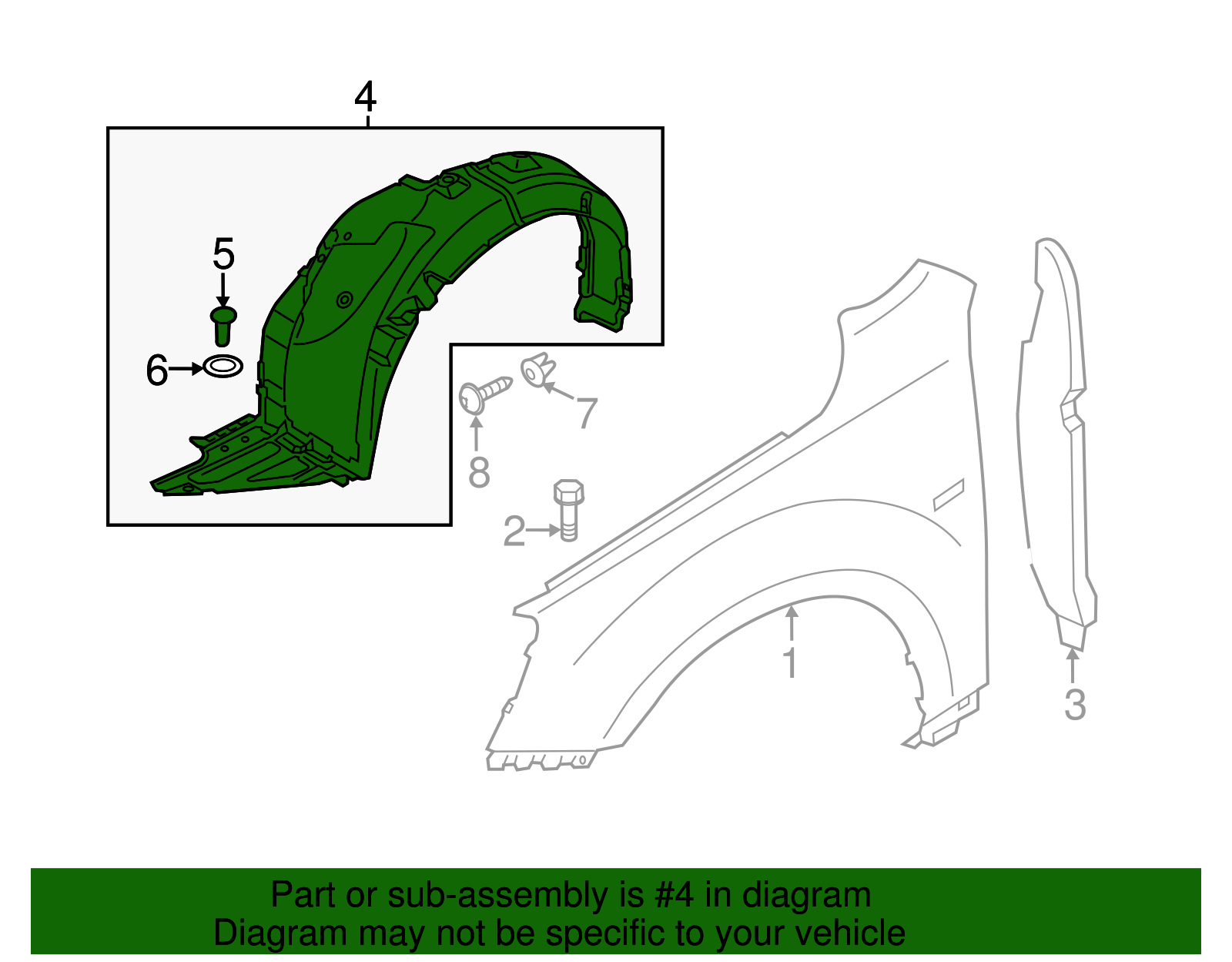 4
5
6
7
8
2
1
3

Part or sub-assembly is #4 in diagram
Diagram may not be specific to your vehicle