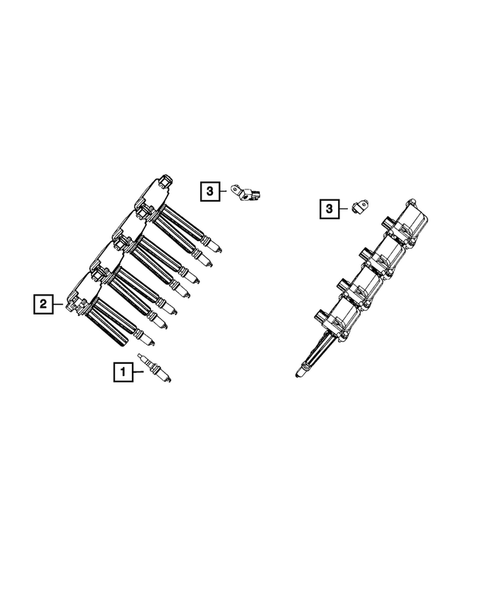 3
3
2
1