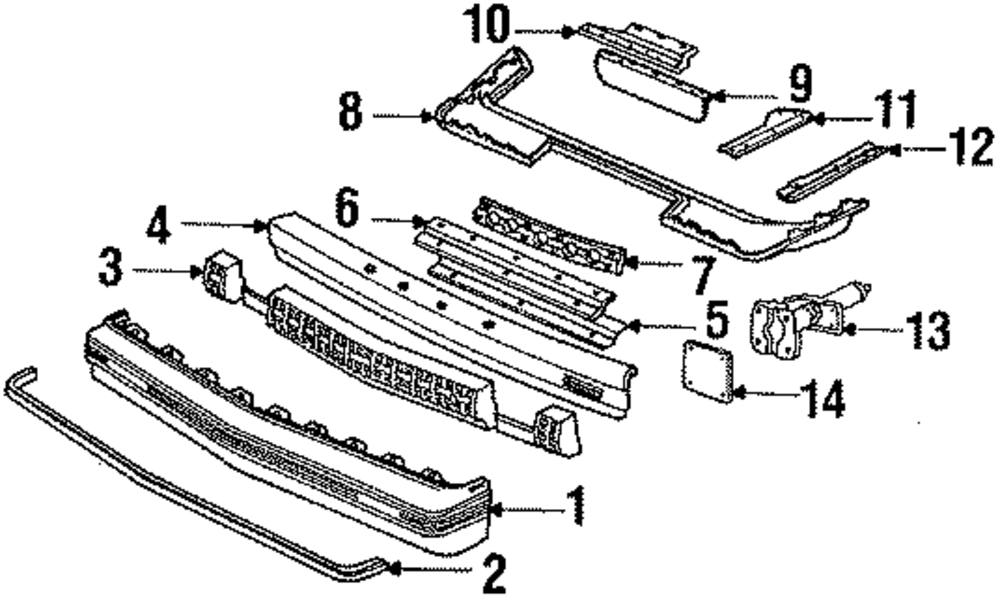 10
9
8
11
12
6
4
3
7
5
13
14
1
2