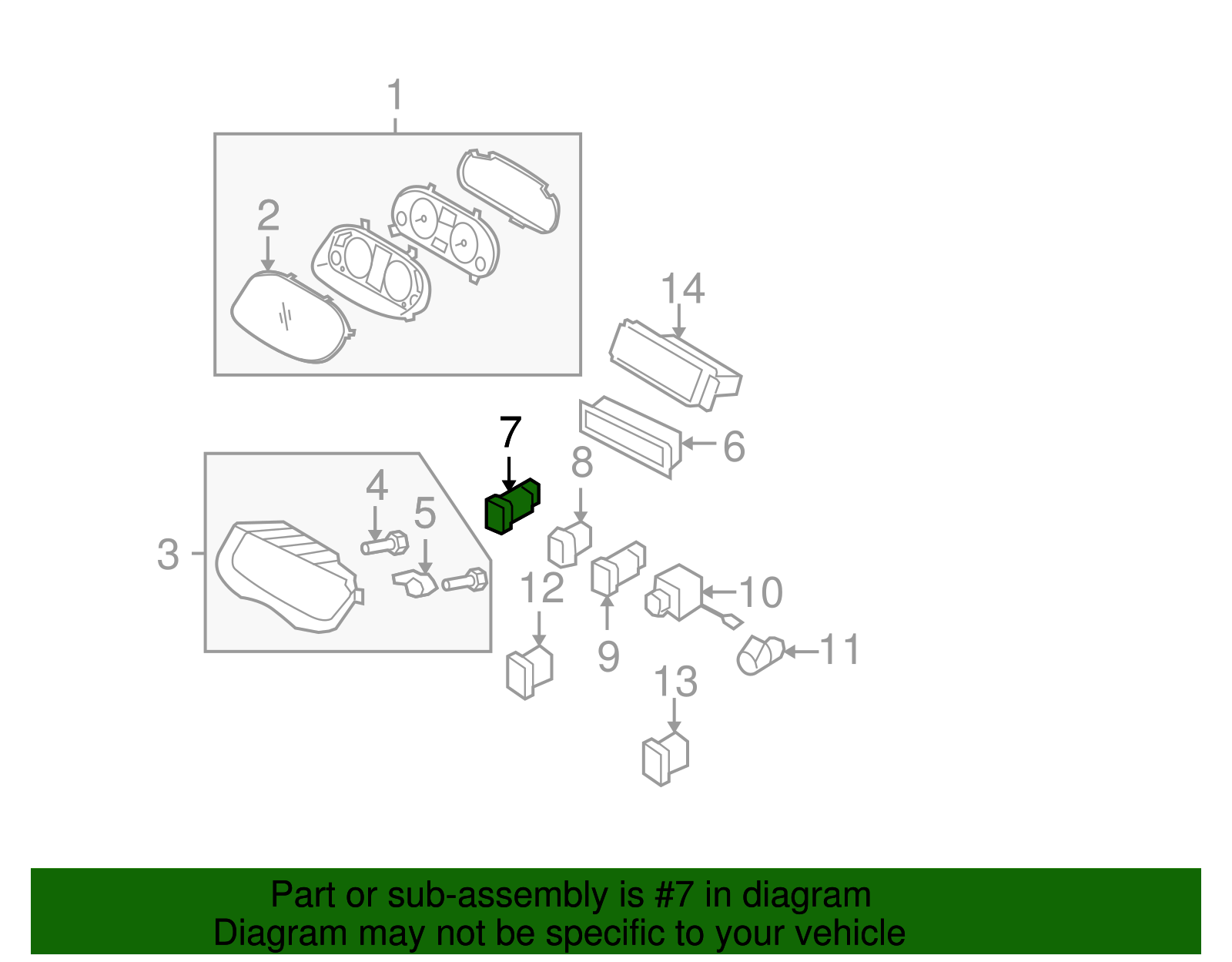 1
2
14
7
6
8
4
5
3
12
10
9
11
13

Part or sub-assembly is #7 in diagram
Diagram may not be specific to your vehicle