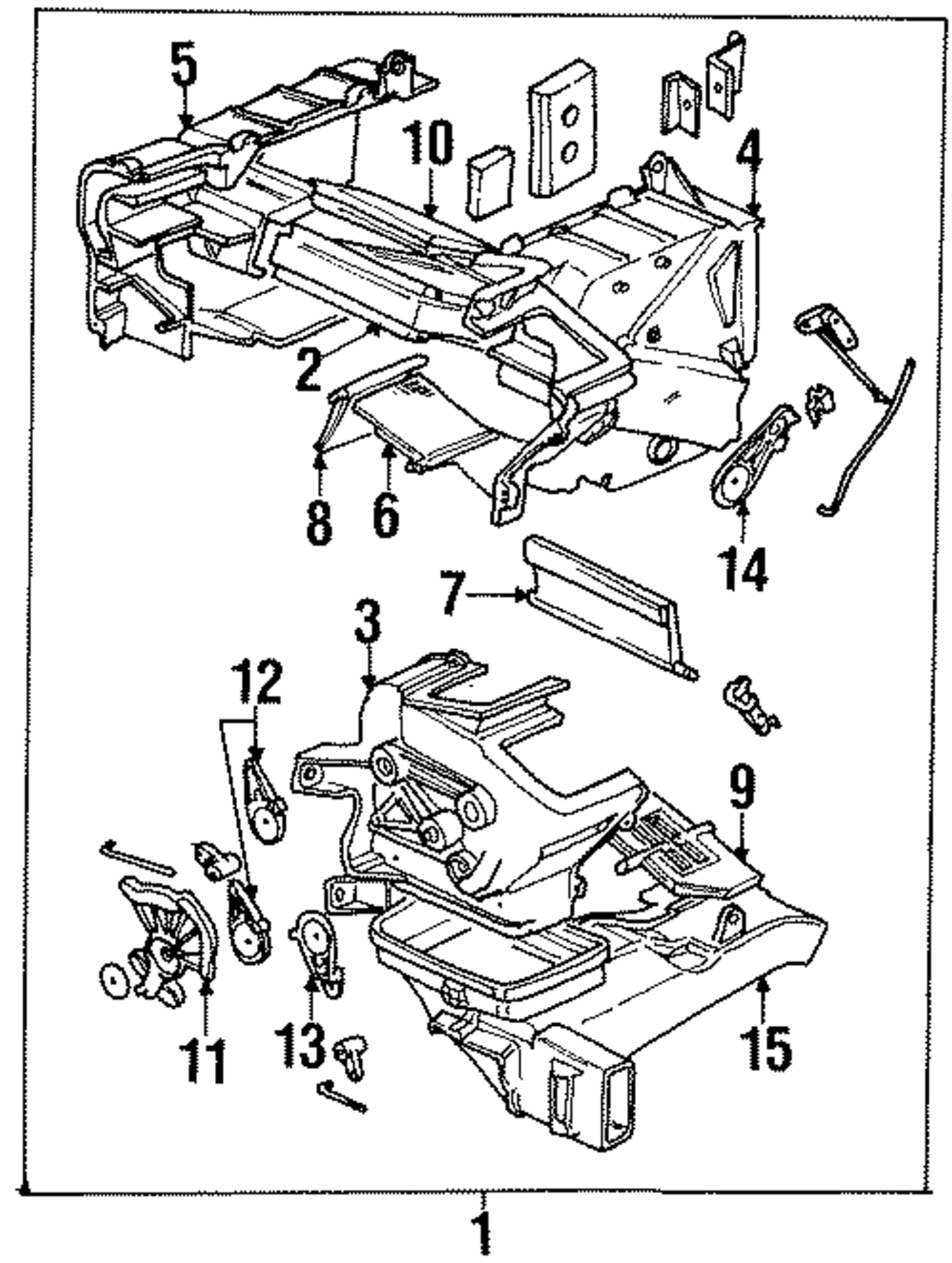 5
10
4
2
8
6
14
7
3
12
9
11
13
15
1