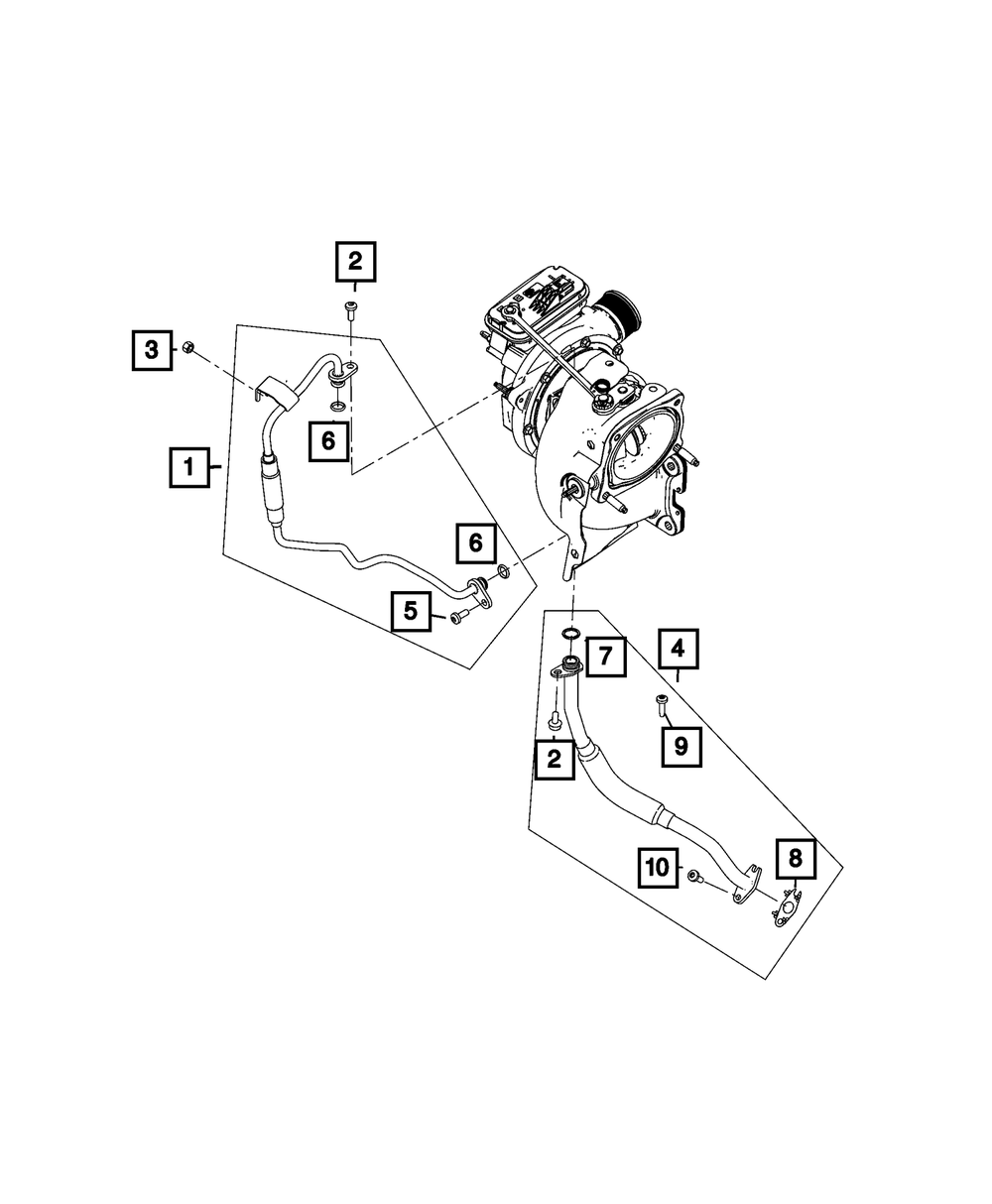 2
3
6
1
6
5
7
4
9
2
10
8