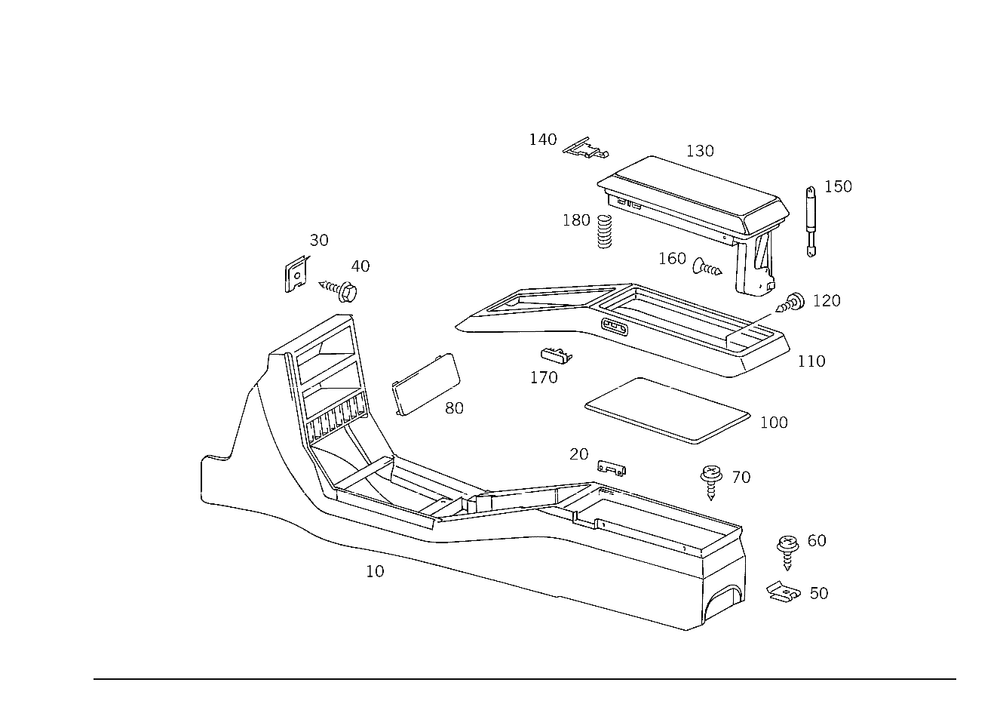 140
130
150
180
160
30
40
120
110
170
80
100
20
70
60
10
50