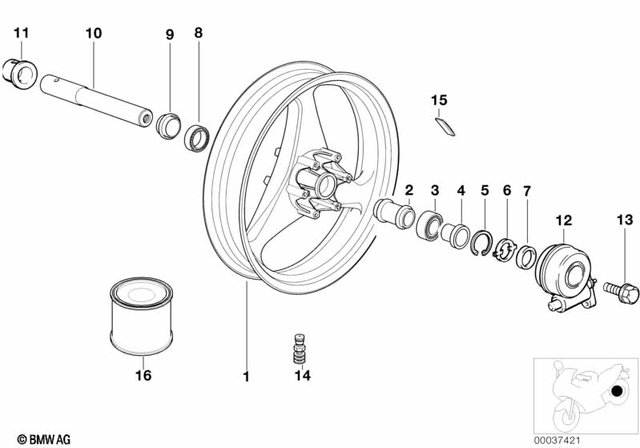 11
10
9
8
15
2
3
4
5
6
7
12
13
16
1
14
© BMW AG
00037421