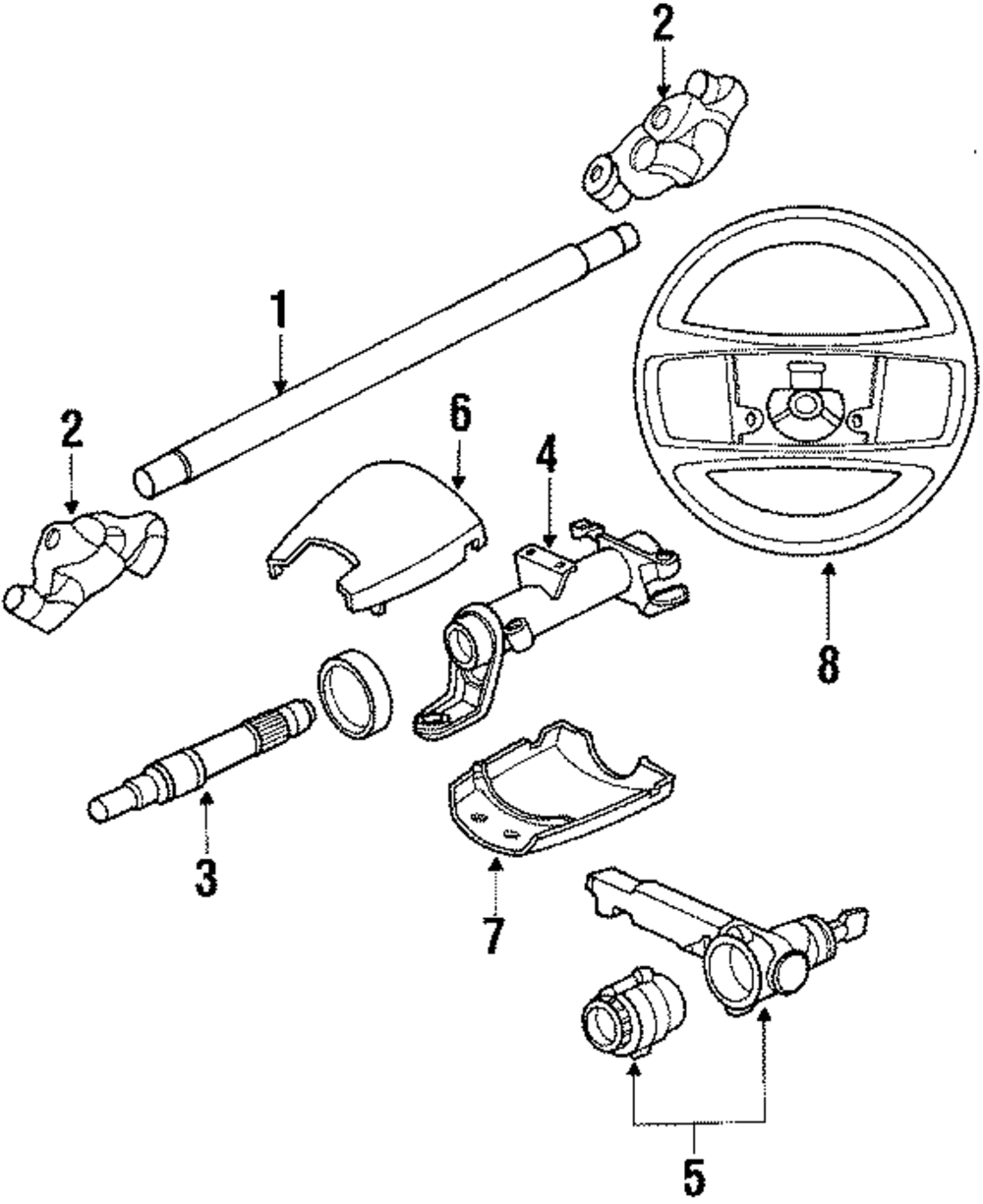 2
1
2
6
4
8
3
7
5